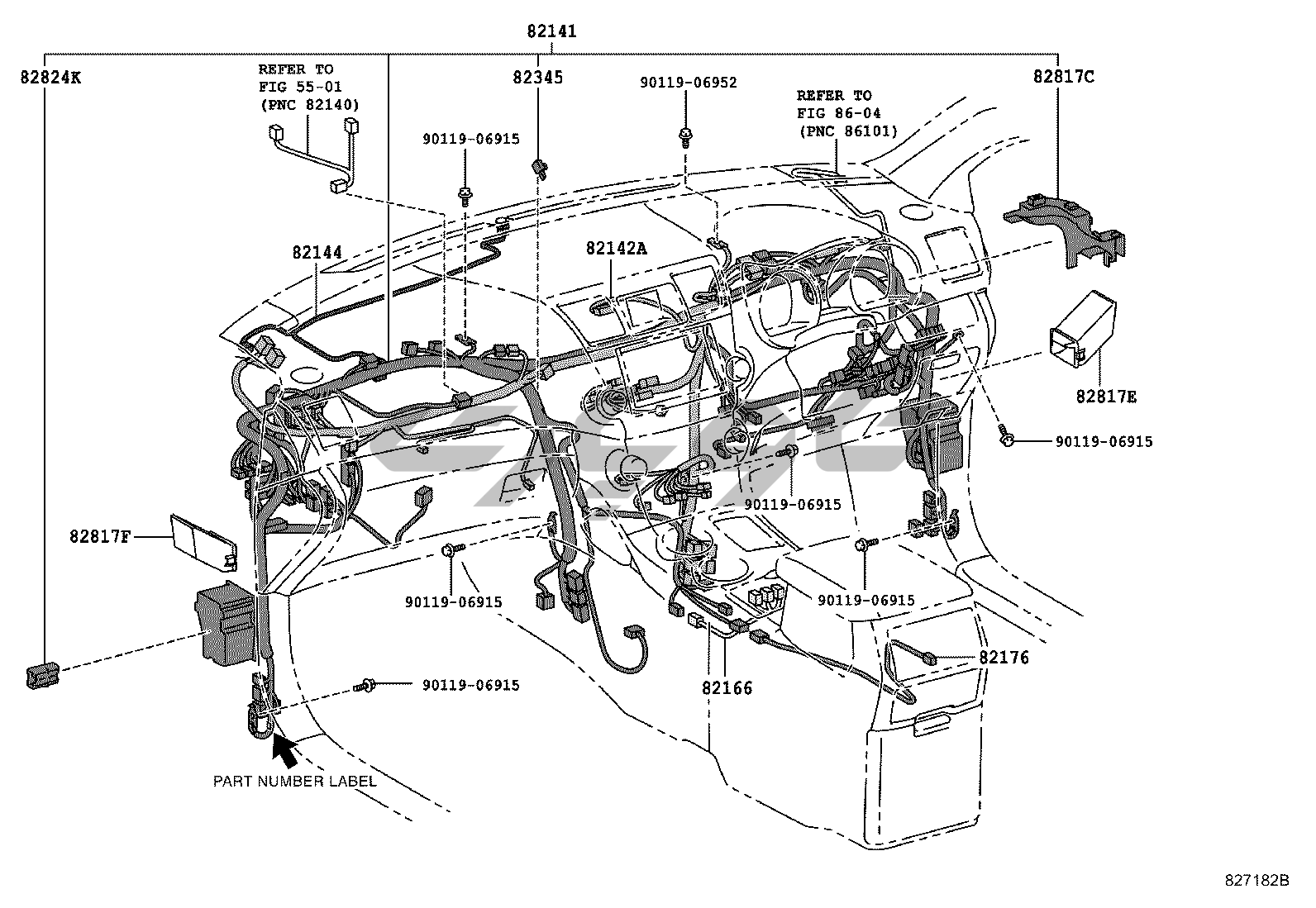 82141

82824K

REFER TO
FIG 55-01
(PNC 82140)

82345

90119-06952

REFER TO
FIG 86-04
(PNC 86101)

82817C

90119-06915

82144

82142A

82817E

90119-06915

90119-06915

82817F

90119-06915

90119-06915

82176

90119-06915

82166

PART NUMBER LABEL

827182B