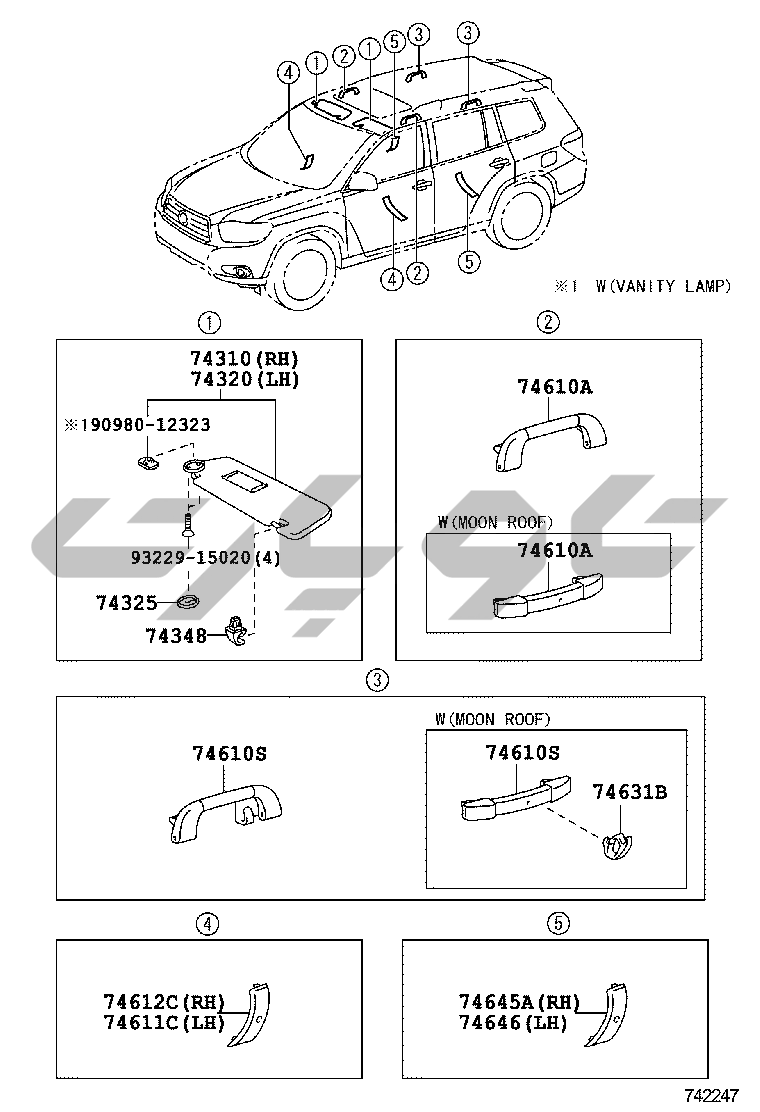 ④ ① ② ① ⑤ ③ ③

④ ② ⑤

※1 W(VANITY LAMP)

①

74310(RH)
74320(LH)

※190980-12323

93229-15020(4)

74325

74348

②

74610A

W(MOON ROOF)

74610A

③

74610S

W(MOON ROOF)

74610S

74631B

④

74612C(RH)
74611C(LH)

⑤

74645A(RH)
74646(LH)

742247