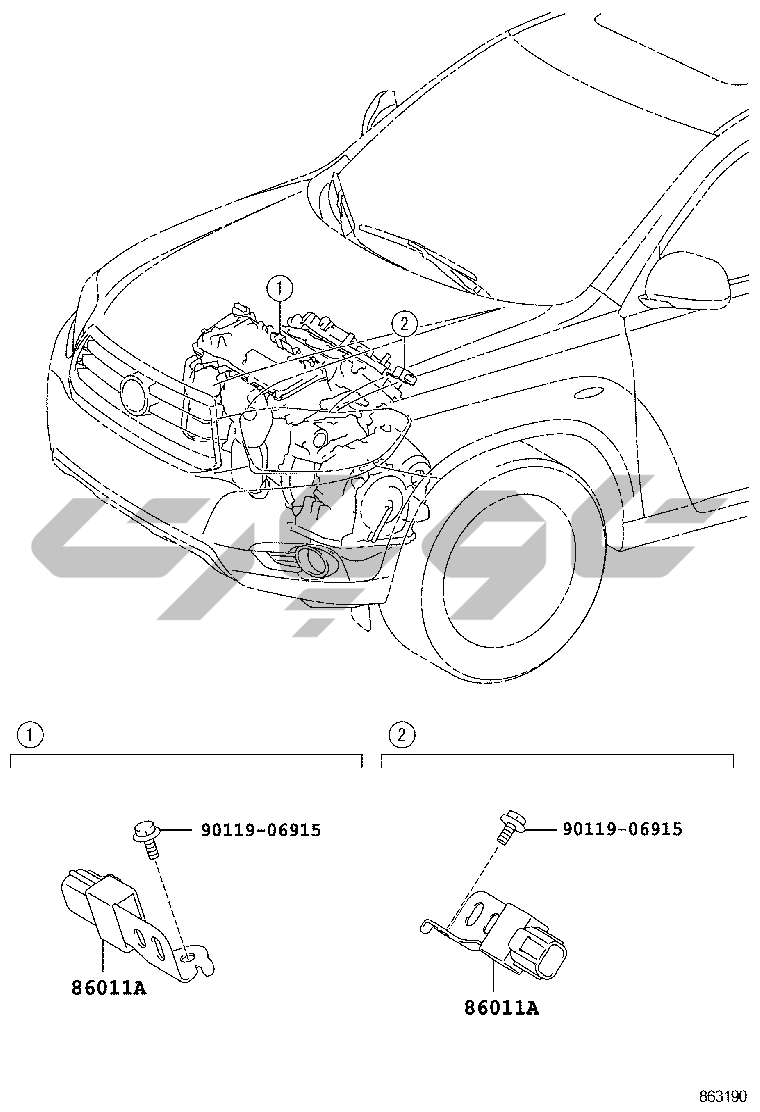 1
2

1
90119-06915
86011A

2
90119-06915
86011A

863190