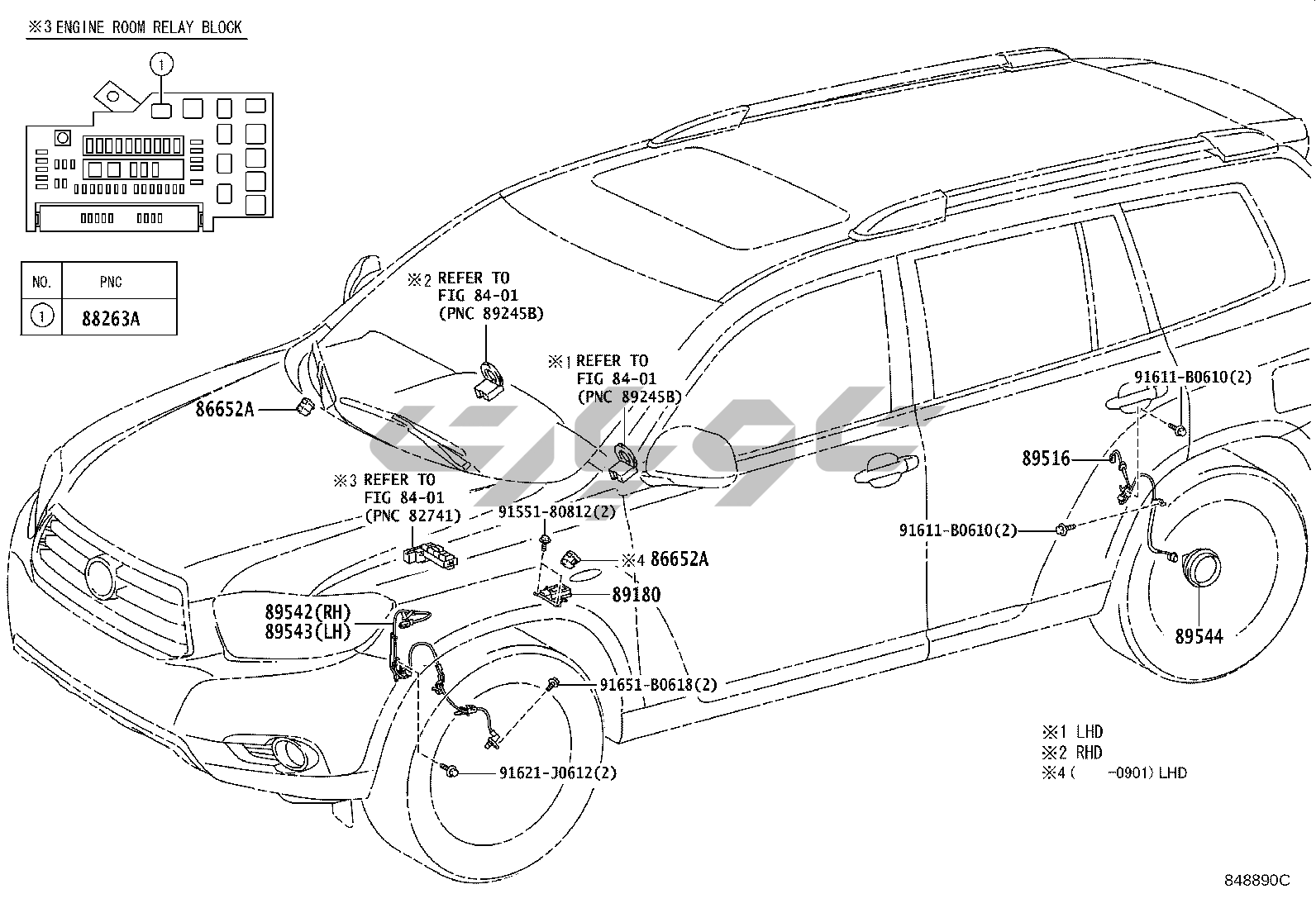 ※3 ENGINE ROOM RELAY BLOCK

①

| NO. | PNC |
|---|---|
| ① | 88263A |

※2 REFER TO FIG 84-01 (PNC 89245B)

※1 REFER TO FIG 84-01 (PNC 89245B)

86652A

※3 REFER TO FIG 84-01 (PNC 82741)

91551-80812(2)

※4 86652A

89180

89542(RH)
89543(LH)

91651-B0618(2)

91621-J0612(2)

91611-B0610(2)

89516

91611-B0610(2)

89544

※1 LHD
※2 RHD
※4 (    -0901) LHD

848890C