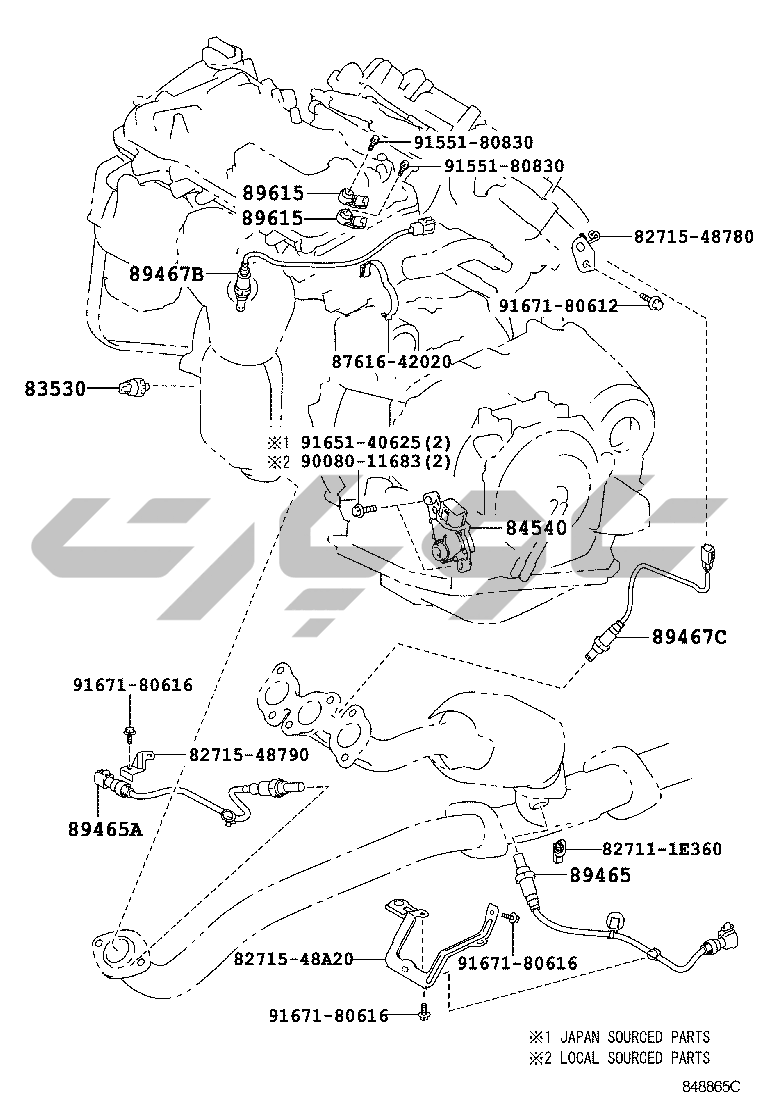 91551-80830
91551-80830
89615
89615
82715-48780
89467B
91671-80612
87616-42020
83530
※1 91651-40625(2)
※2 90080-11683(2)
84540
89467C
91671-80616
82715-48790
89465A
82711-1E360
89465
82715-48A20
91671-80616
91671-80616
※1 JAPAN SOURCED PARTS
※2 LOCAL SOURCED PARTS
848865C