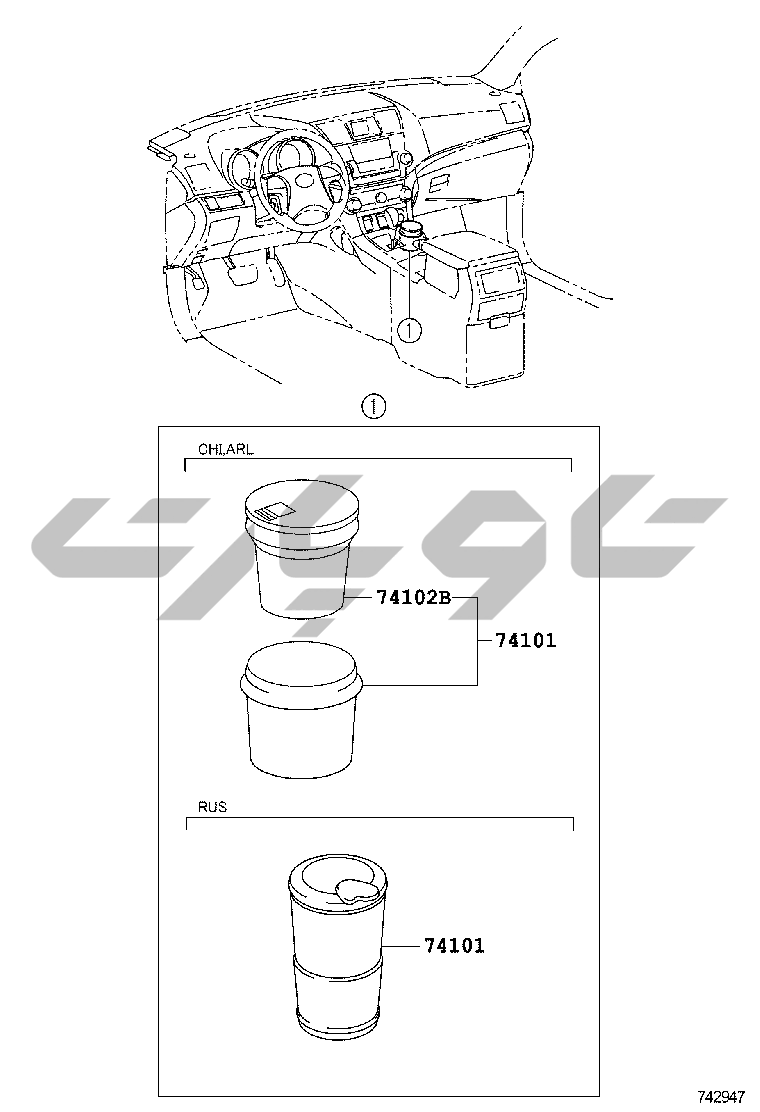 ①

①

CHI,ARL

74102B

74101

RUS

74101

742947