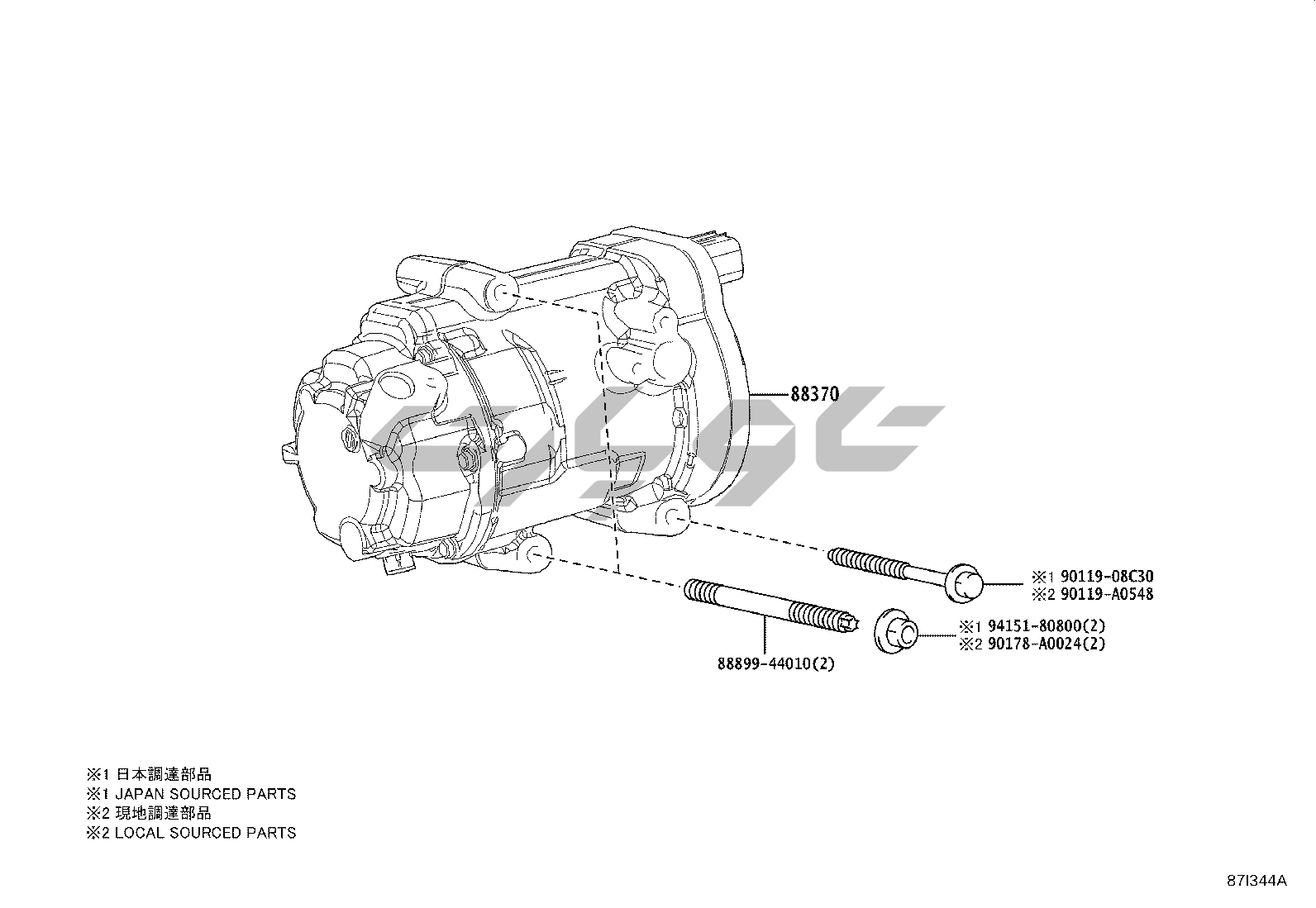 88370

※1 90119-08C30
※2 90119-A0548

※1 94151-80800(2)
※2 90178-A0024(2)

88899-44010(2)

※1 日本調達部品
※1 JAPAN SOURCED PARTS
※2 現地調達部品
※2 LOCAL SOURCED PARTS

87I344A