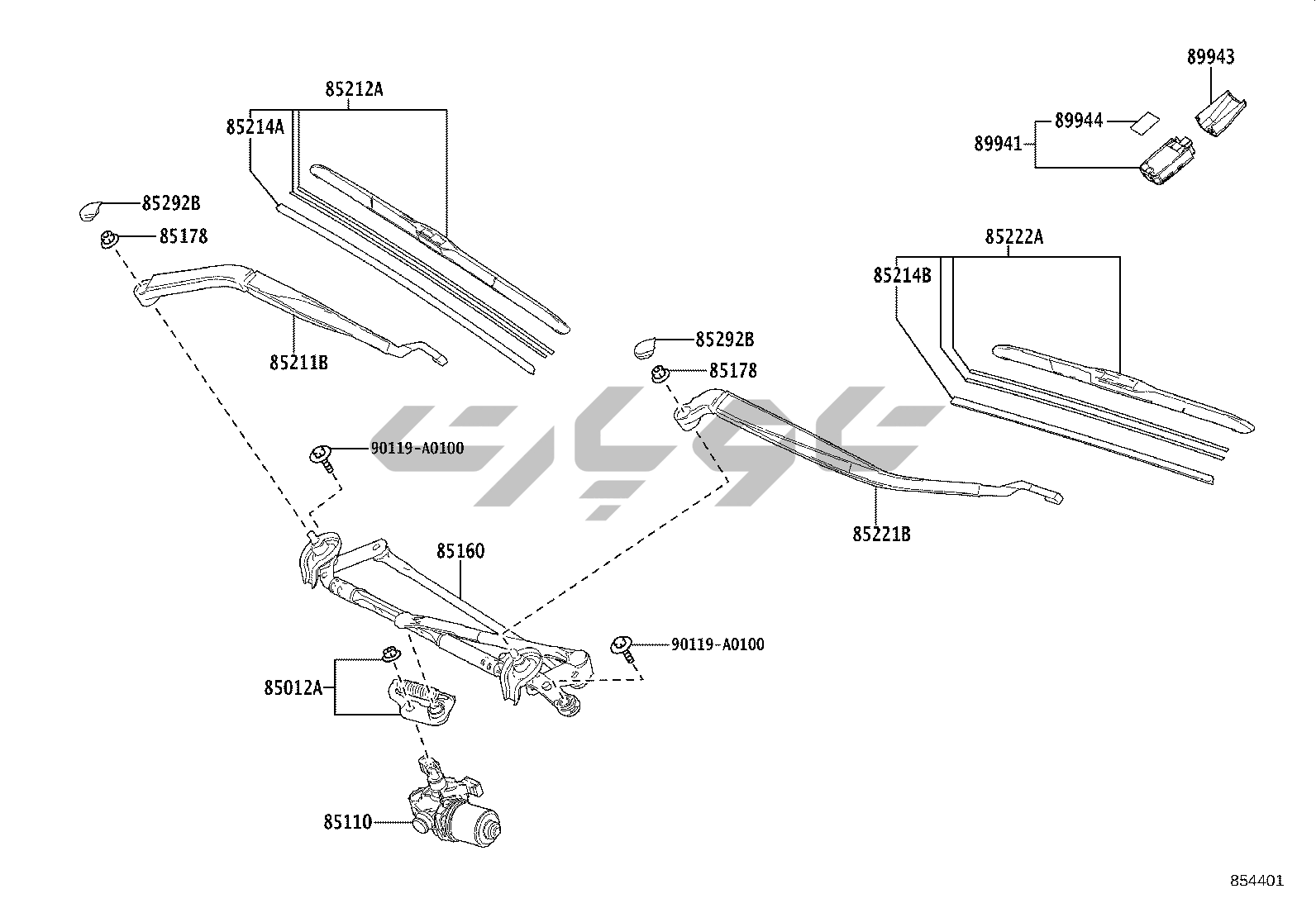 89943
85212A
85214A
89944
89941
85292B
85178
85222A
85214B
85211B
85292B
85178
90119-A0100
85221B
85160
90119-A0100
85012A
85110
854401