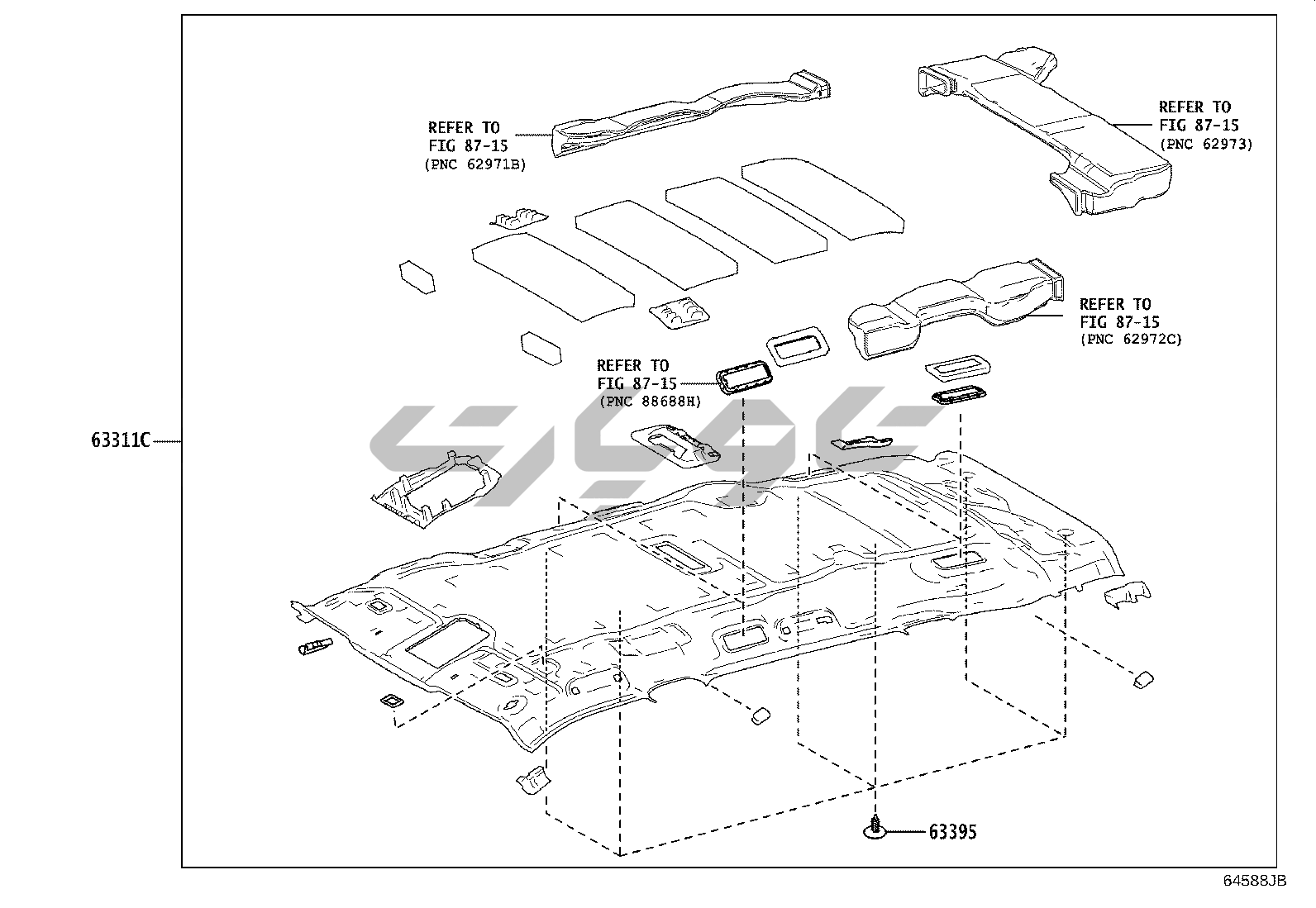 REFER TO
FIG 87-15
(PNC 62971B)

REFER TO
FIG 87-15
(PNC 62973)

REFER TO
FIG 87-15
(PNC 62972C)

REFER TO
FIG 87-15
(PNC 88688H)

63311C

63395

64588JB