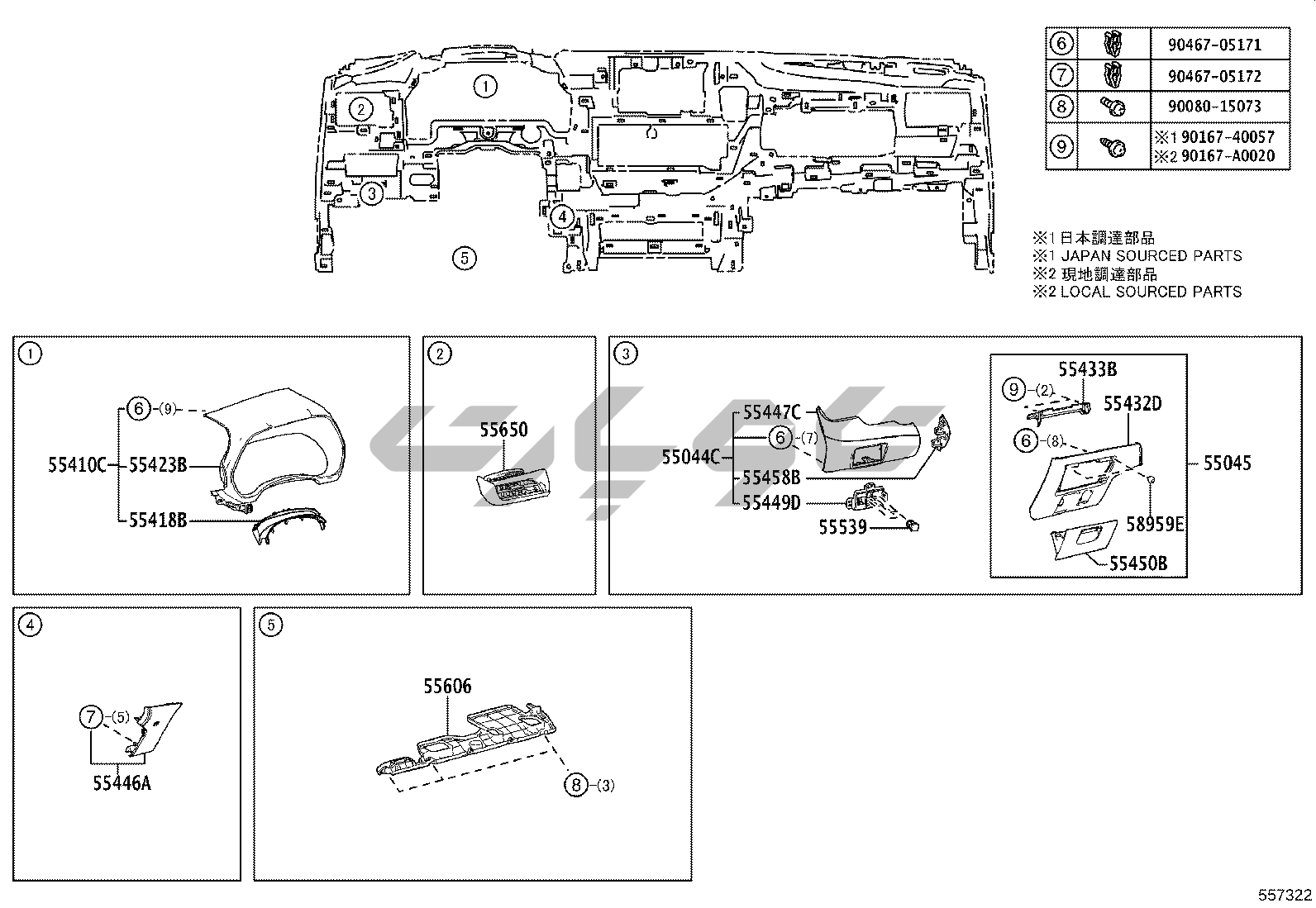 ①
②
③
④
⑤

| ⑥ | | 90467-05171 |
|---|---|---|
| ⑦ | | 90467-05172 |
| ⑧ | | 90080-15073 |
| ⑨ | | ※1 90167-40057 ※2 90167-A0020 |

※1 日本調達部品
※1 JAPAN SOURCED PARTS
※2 現地調達部品
※2 LOCAL SOURCED PARTS

①
⑥-(9)
55410C
55423B
55418B

②
55650

③
55447C
⑥-(7)
55044C
55458B
55449D
55539
55433B
⑨-(2)
55432D
⑥-(8)
55045
58959E
55450B

④
⑦-(5)
55446A

⑤
55606
⑧-(3)

557322