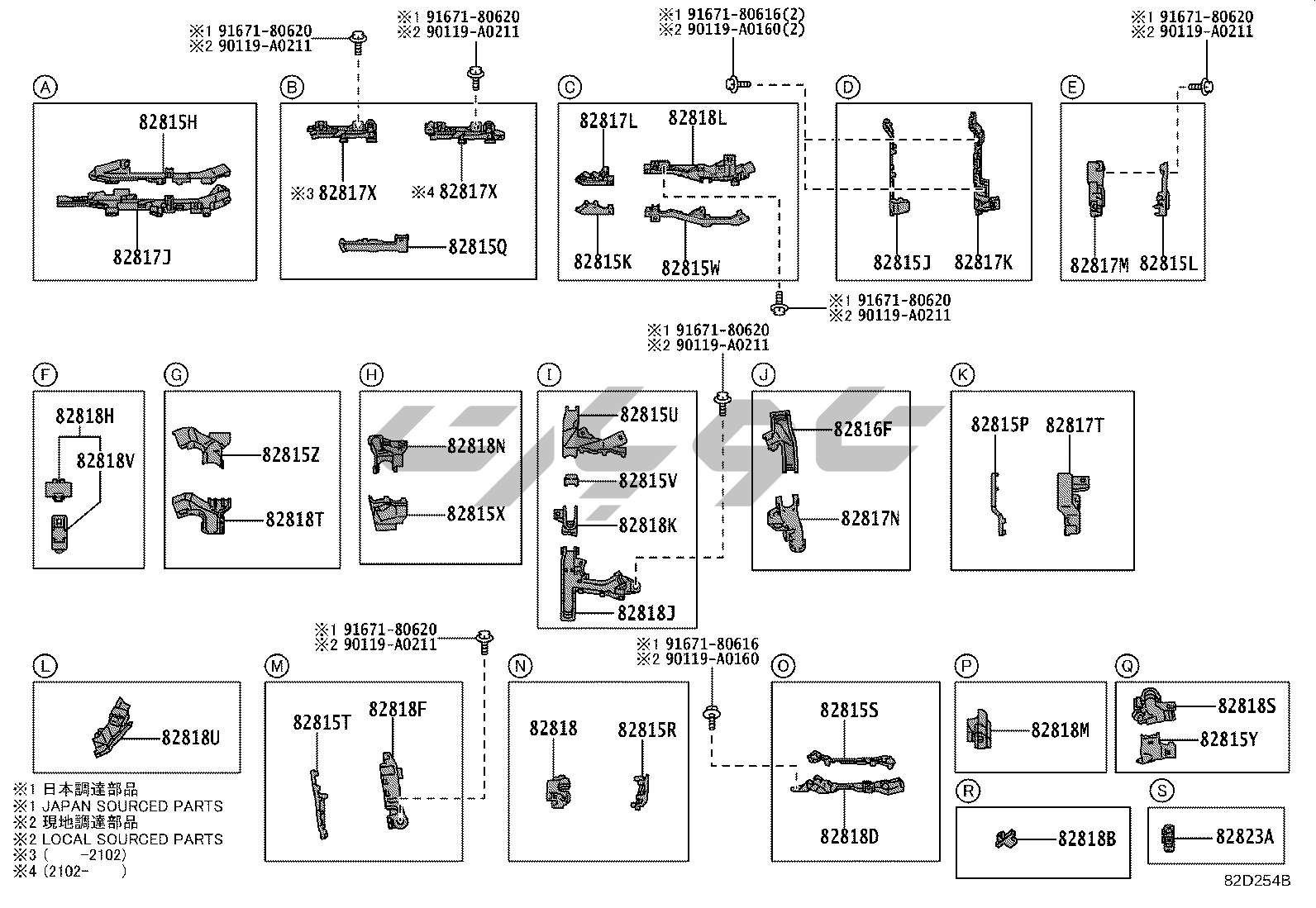 ※1 91671-80620
※2 90119-A0211

※1 91671-80620
※2 90119-A0211

※1 91671-80616(2)
※2 90119-A0160(2)

※1 91671-80620
※2 90119-A0211

A
82815H
82817J

B
※3 82817X
※4 82817X
82815Q

C
82817L
82818L
82815K
82815W

D
82815J
82817K

E
82817M
82815L

※1 91671-80620
※2 90119-A0211

※1 91671-80620
※2 90119-A0211

F
82818H
82818V

G
82815Z
82818T

H
82818N
82815X

I
82815U
82815V
82818K
82818J

J
82816F
82817N

K
82815P
82817T

※1 91671-80620
※2 90119-A0211

※1 91671-80616
※2 90119-A0160

L
82818U

M
82815T
82818F

N
82818
82815R

O
82815S
82818D

P
82818M

Q
82818S
82815Y

R
82818B

S
82823A

※1 日本調達部品
※1 JAPAN SOURCED PARTS
※2 現地調達部品
※2 LOCAL SOURCED PARTS
※3 (　-2102)
※4 (2102-　)

82D254B