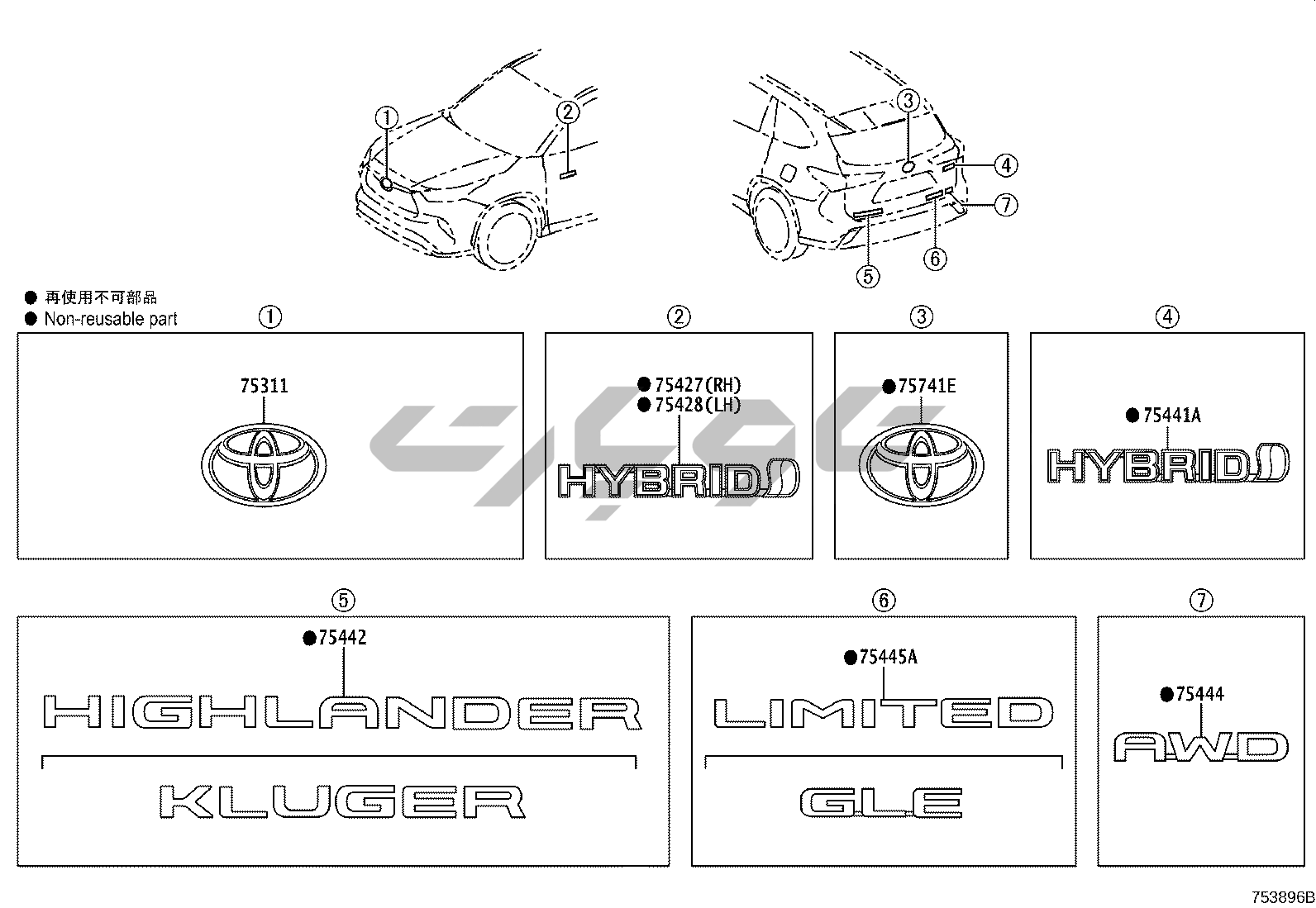 ①
②
③
④
⑦
⑤
⑥

● 再使用不可部品
● Non-reusable part

①
75311

②
●75427(RH)
●75428(LH)
HYBRID

③
●75741E

④
●75441A
HYBRID

⑤
●75442
HIGHLANDER
KLUGER

⑥
●75445A
LIMITED
GLE

⑦
●75444
AWD

753896B