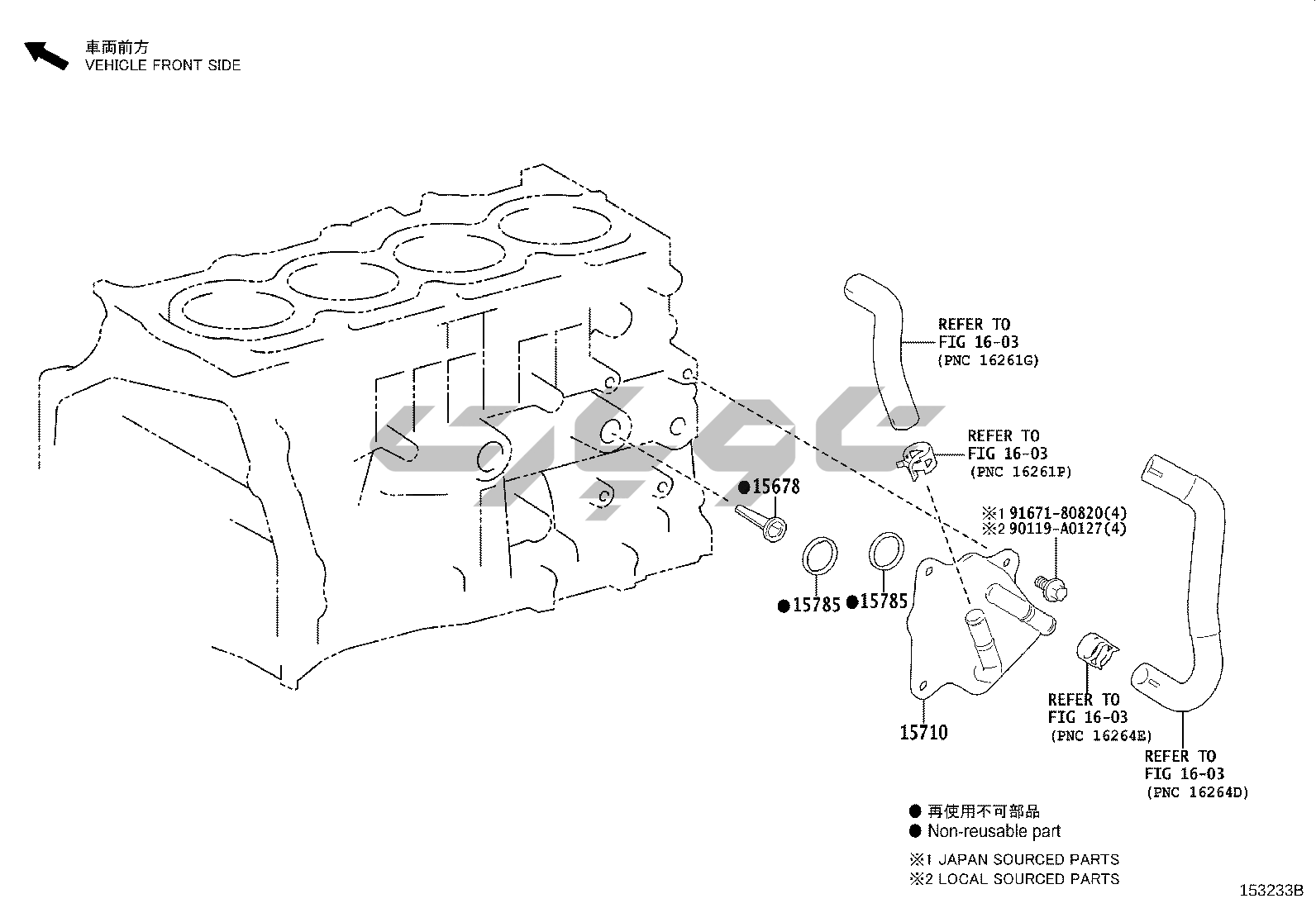 車両前方
VEHICLE FRONT SIDE

REFER TO
FIG 16-03
(PNC 16261G)

REFER TO
FIG 16-03
(PNC 16261P)

●15678

※1 91671-80820(4)
※2 90119-A0127(4)

●15785 ●15785

15710

REFER TO
FIG 16-03
(PNC 16264E)

REFER TO
FIG 16-03
(PNC 16264D)

● 再使用不可部品
● Non-reusable part

※1 JAPAN SOURCED PARTS
※2 LOCAL SOURCED PARTS

153233B