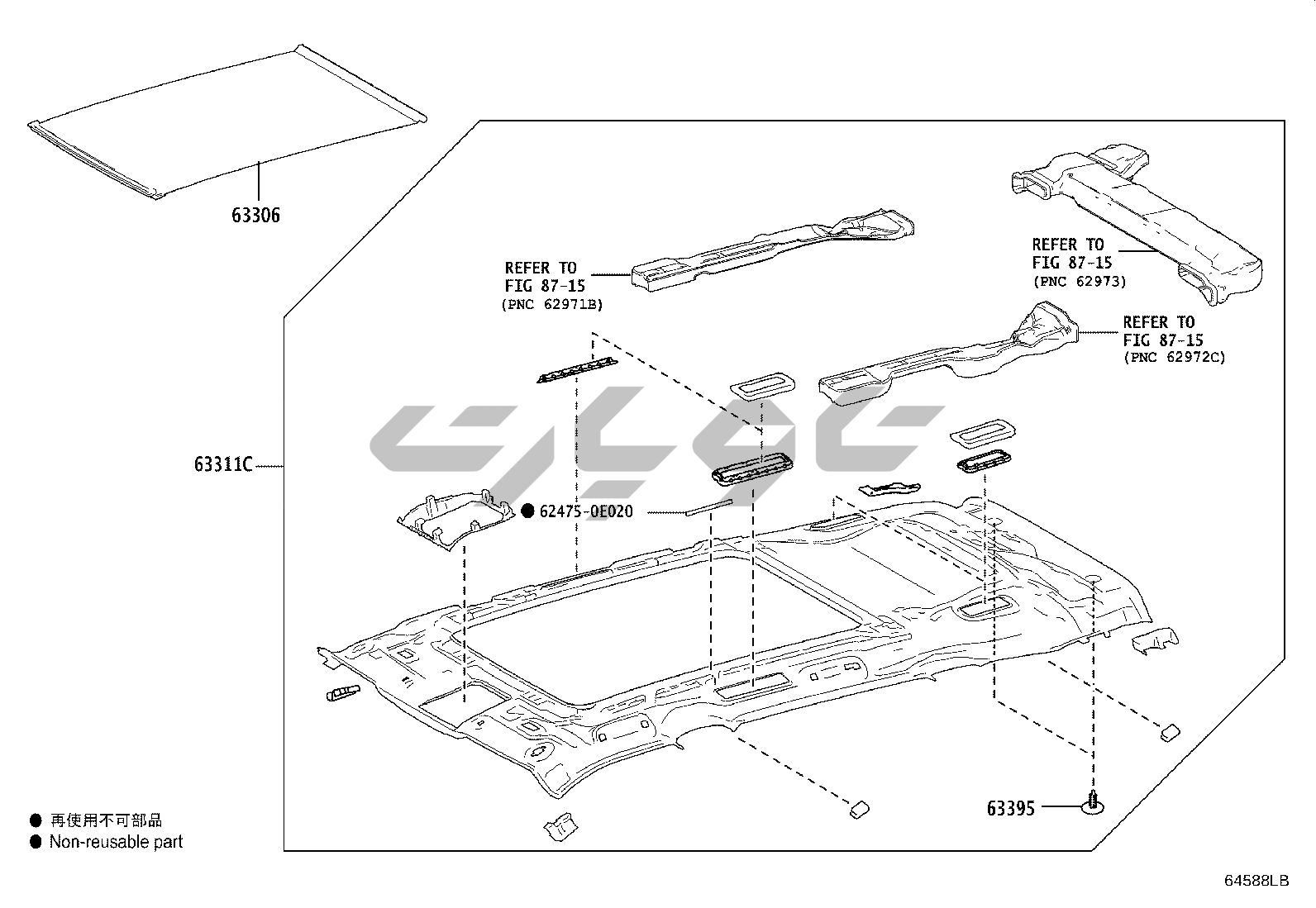 63306

REFER TO
FIG 87-15
(PNC 62971B)

REFER TO
FIG 87-15
(PNC 62973)

REFER TO
FIG 87-15
(PNC 62972C)

63311C

● 62475-0E020

63395

● 再使用不可部品
● Non-reusable part

64588LB