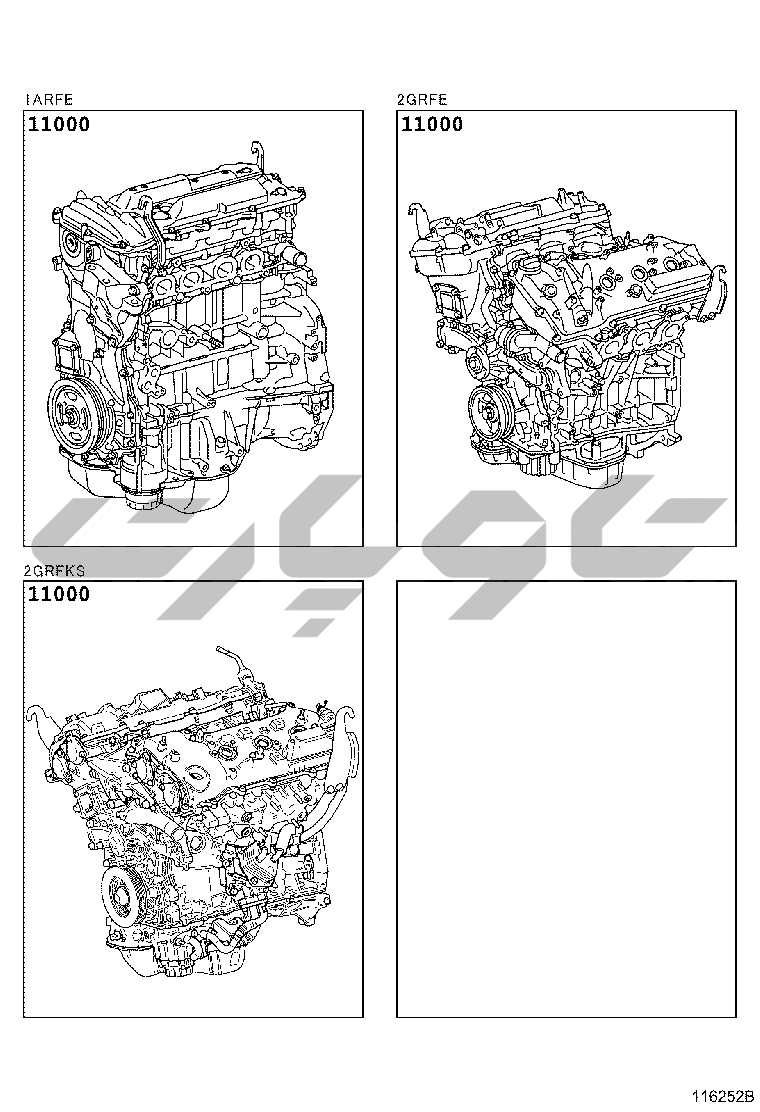 1ARFE
11000

2GRFE
11000

2GRFKS
11000

116252B