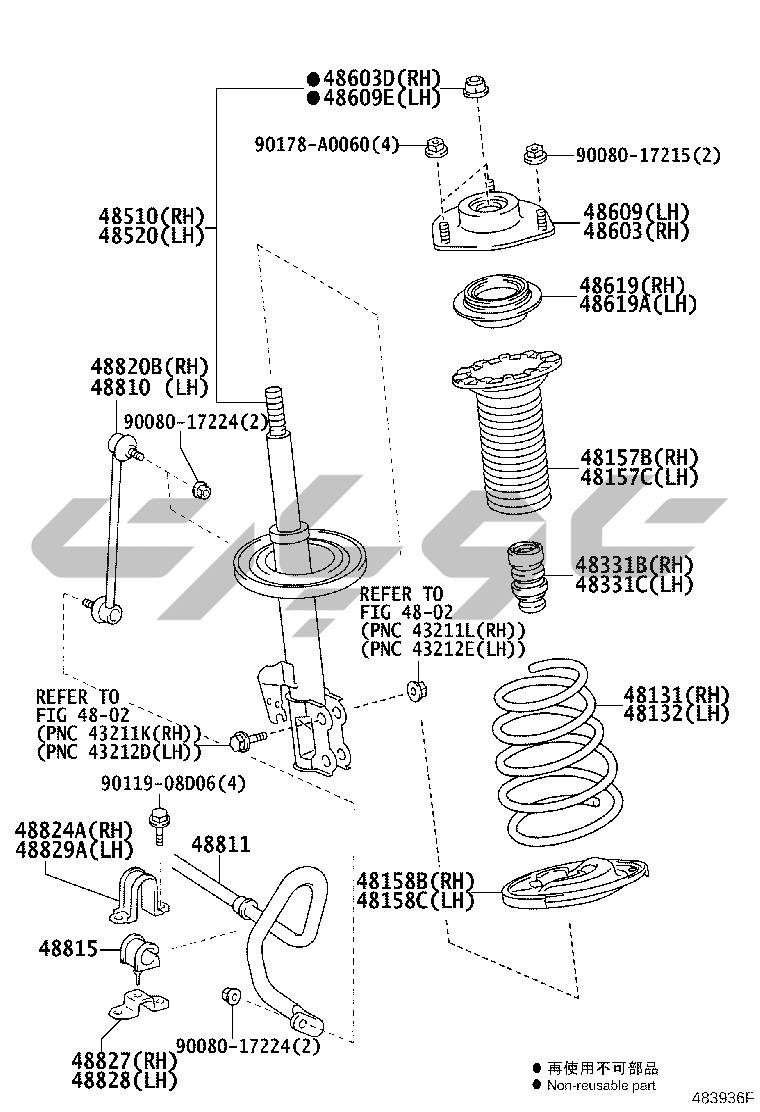 ●48603D(RH)
●48609E(LH)

90178-A0060(4)

90080-17215(2)

48510(RH)
48520(LH)

48609(LH)
48603(RH)

48619(RH)
48619A(LH)

48820B(RH)
48810 (LH)

90080-17224(2)

48157B(RH)
48157C(LH)

48331B(RH)
48331C(LH)

REFER TO
FIG 48-02
(PNC 43211L(RH))
(PNC 43212E(LH))

REFER TO
FIG 48-02
(PNC 43211K(RH))
(PNC 43212D(LH))

48131(RH)
48132(LH)

90119-08D06(4)

48824A(RH)
48829A(LH)

48811

48158B(RH)
48158C(LH)

48815

90080-17224(2)

48827(RH)
48828(LH)

● 再使用不可部品
● Non-reusable part

483936F