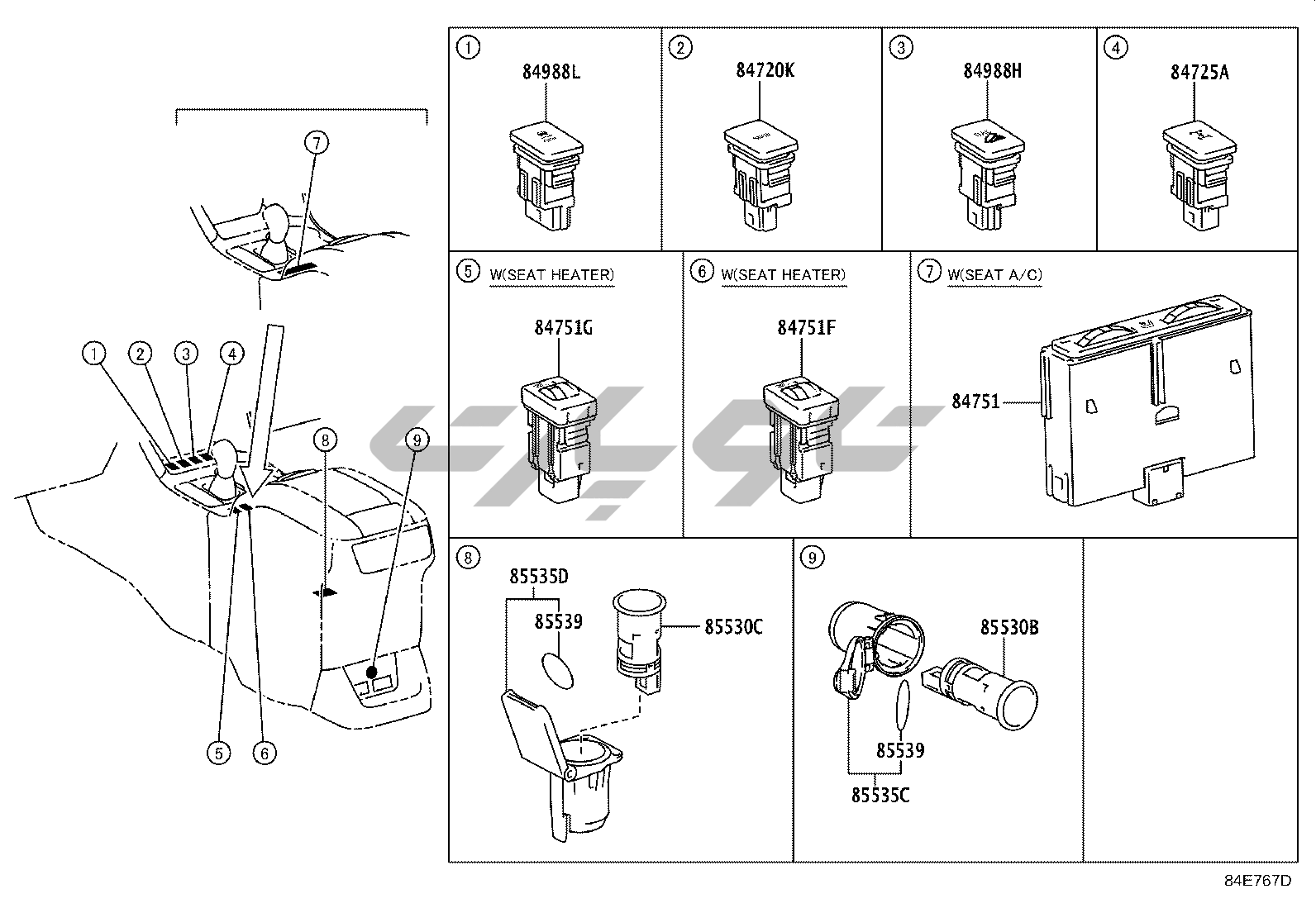 7

1 2 3 4

8 9

5 6

1 84988L

2 84720K

3 84988H

4 84725A

5 W(SEAT HEATER)
84751G

6 W(SEAT HEATER)
84751F

7 W(SEAT A/C)
84751

8 85535D
85539
85530C

9 85530B
85539
85535C

84E767D