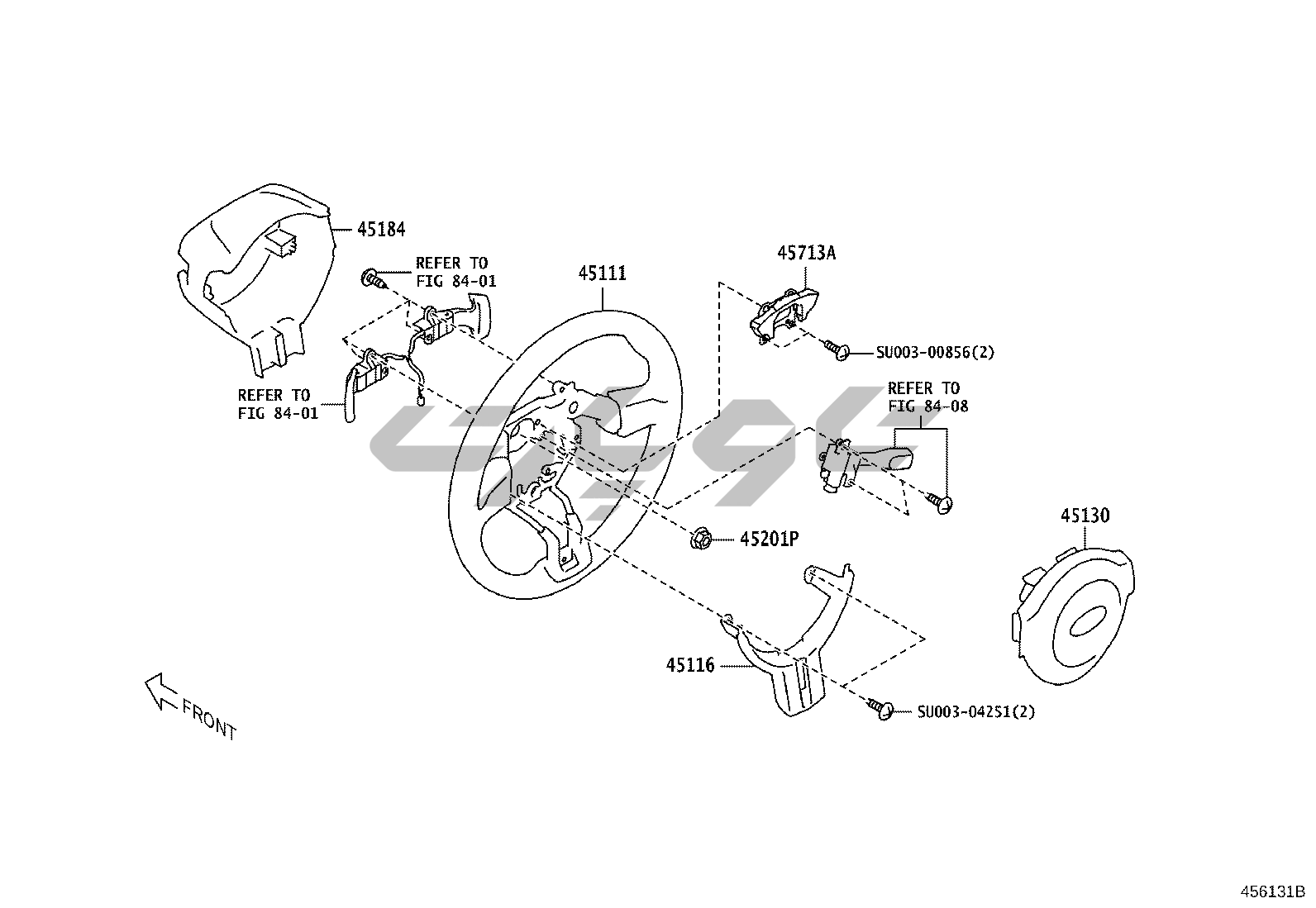 45184

REFER TO FIG 84-01

45111

45713A

SU003-00856(2)

REFER TO FIG 84-01

REFER TO FIG 84-08

45201P

45130

45116

SU003-04251(2)

FRONT

456131B