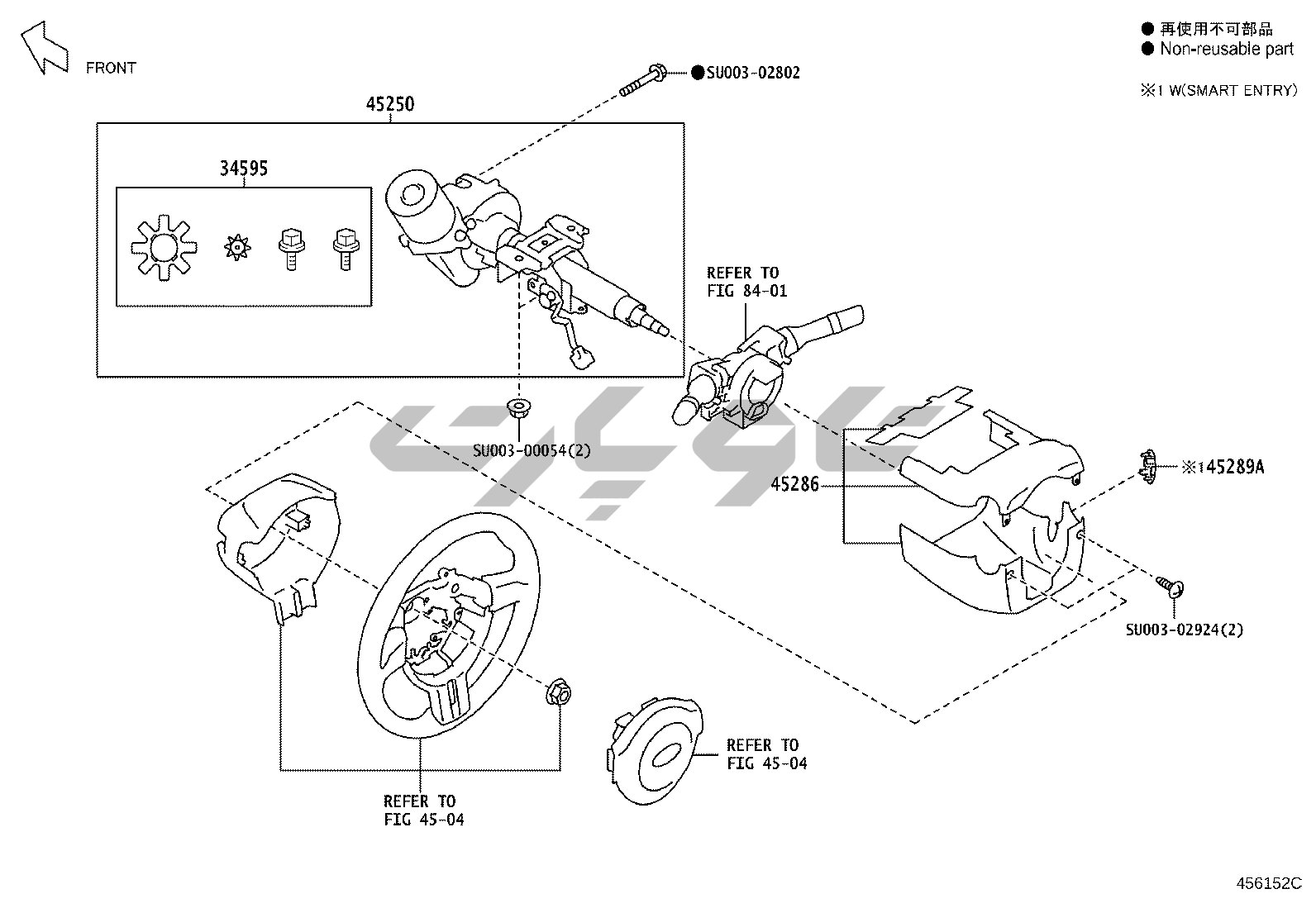 FRONT

● 再使用不可部品
● Non-reusable part

※1 W(SMART ENTRY)

●SU003-02802

45250

34595

REFER TO
FIG 84-01

SU003-00054(2)

45286

※145289A

SU003-02924(2)

REFER TO
FIG 45-04

REFER TO
FIG 45-04

456152C