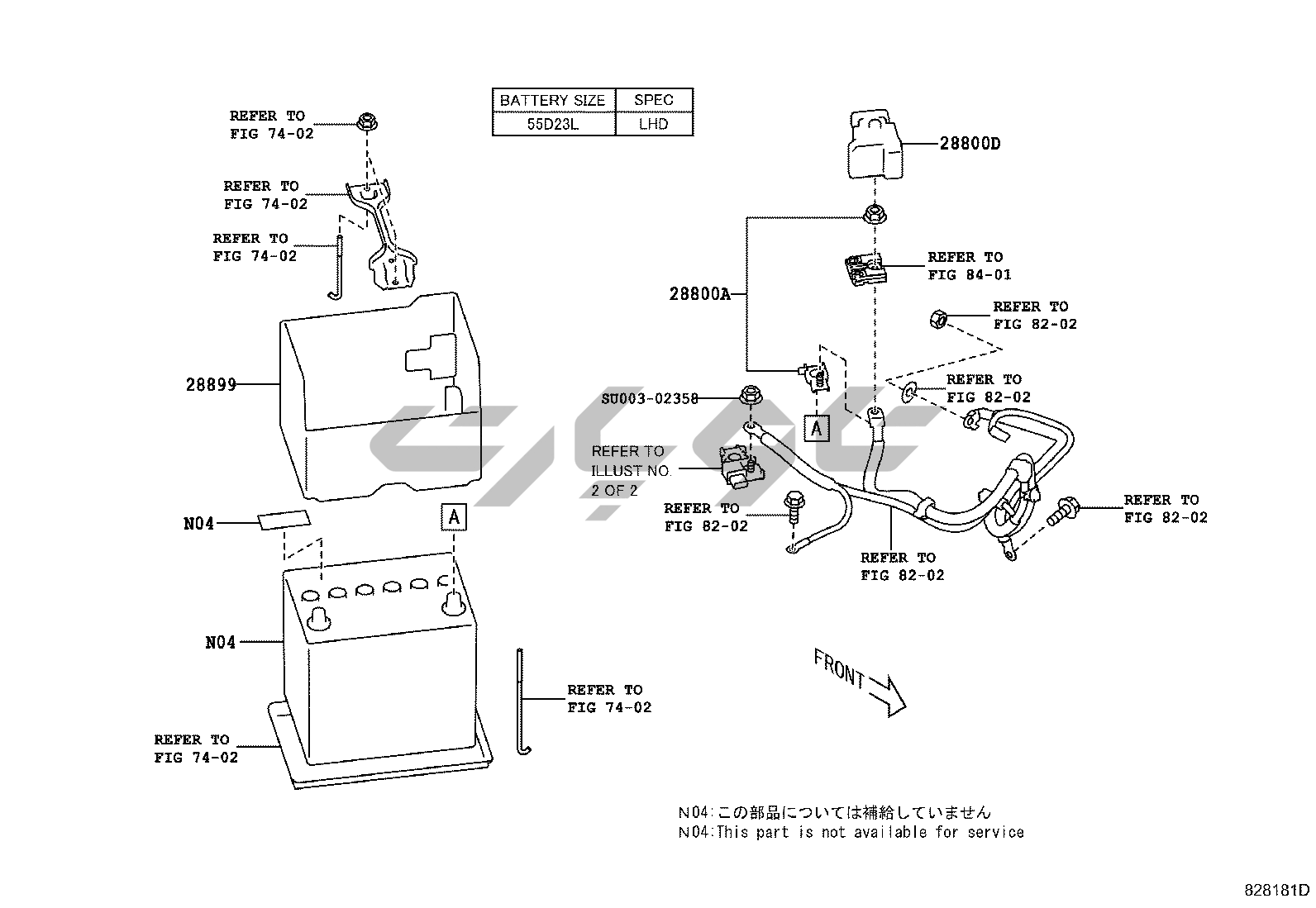 | BATTERY SIZE | SPEC |
|---|---|
| 55D23L | LHD |

REFER TO
FIG 74-02

REFER TO
FIG 74-02

REFER TO
FIG 74-02

28899

N04

A

N04

REFER TO
FIG 74-02

REFER TO
FIG 74-02

28800D

28800A

REFER TO
FIG 84-01

REFER TO
FIG 82-02

REFER TO
FIG 82-02

SU003-02358

A

REFER TO
ILLUST NO.
2 OF 2

REFER TO
FIG 82-02

REFER TO
FIG 82-02

REFER TO
FIG 82-02

FRONT

N04:この部品については補給していません
N04:This part is not available for service

828181D