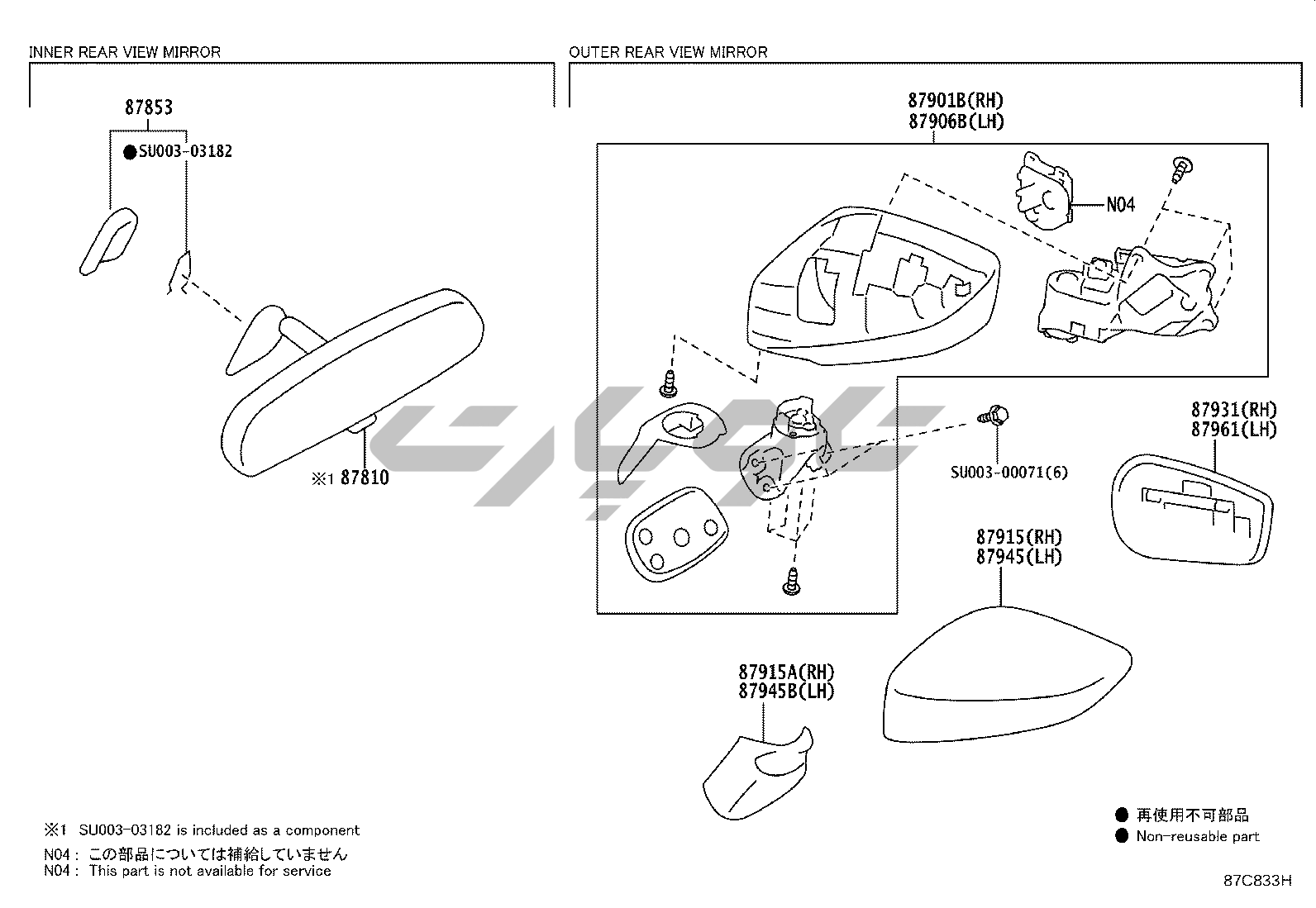 INNER REAR VIEW MIRROR

87853

●SU003-03182

※1 87810

OUTER REAR VIEW MIRROR

87901B(RH)
87906B(LH)

N04

SU003-00071(6)

87931(RH)
87961(LH)

87915(RH)
87945(LH)

87915A(RH)
87945B(LH)

※1 SU003-03182 is included as a component
N04 : この部品については補給していません
N04 : This part is not available for service

● 再使用不可部品
● Non-reusable part

87C833H