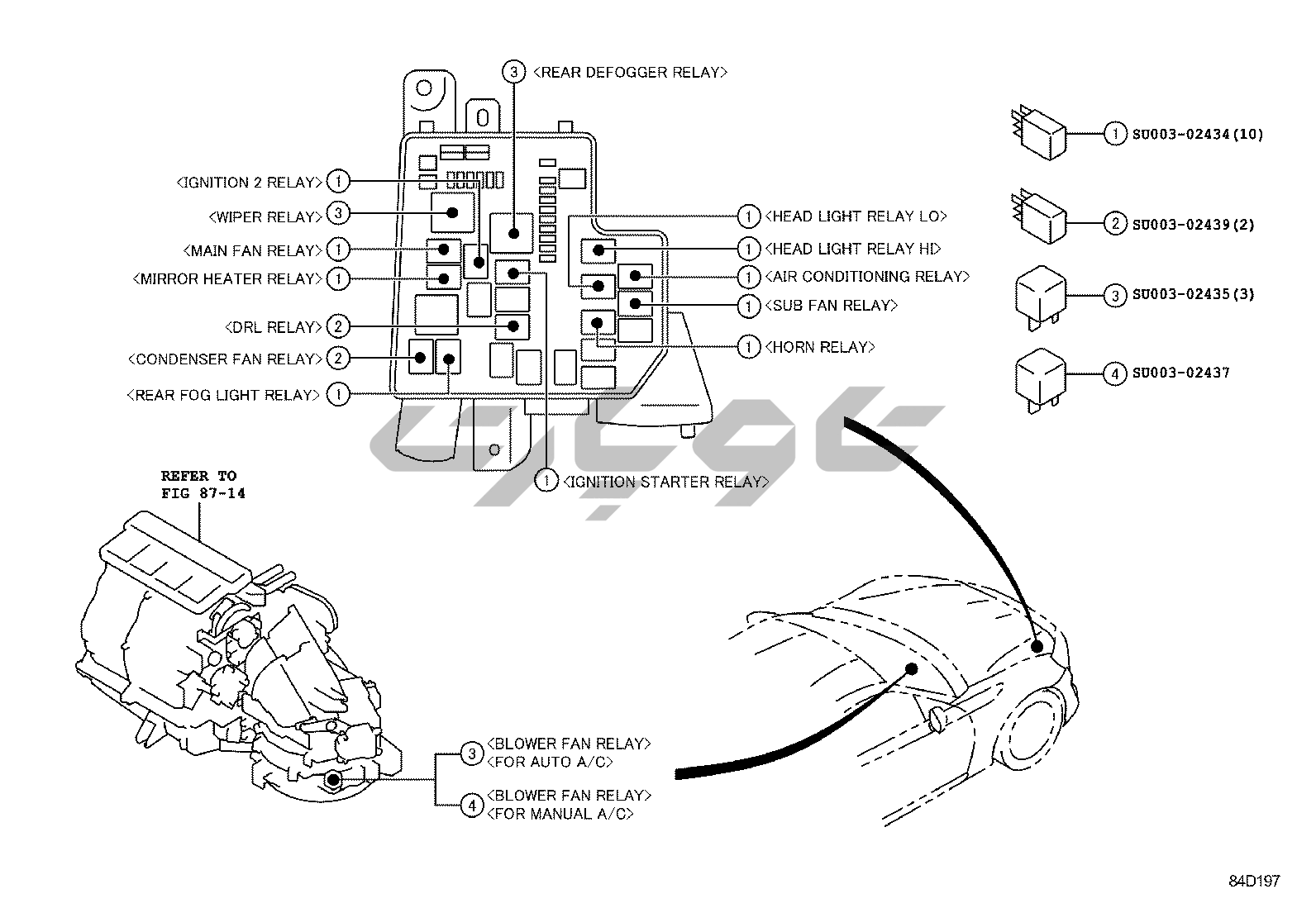 3 <REAR DEFOGGER RELAY>

<IGNITION 2 RELAY> 1
<WIPER RELAY> 3
<MAIN FAN RELAY> 1
<MIRROR HEATER RELAY> 1
<DRL RELAY> 2
<CONDENSER FAN RELAY> 2
<REAR FOG LIGHT RELAY> 1

1 <HEAD LIGHT RELAY LO>
1 <HEAD LIGHT RELAY HD>
1 <AIR CONDITIONING RELAY>
1 <SUB FAN RELAY>
1 <HORN RELAY>

1 <IGNITION STARTER RELAY>

1 SU003-02434(10)
2 SU003-02439(2)
3 SU003-02435(3)
4 SU003-02437

REFER TO
FIG 87-14

3 <BLOWER FAN RELAY>
<FOR AUTO A/C>
4 <BLOWER FAN RELAY>
<FOR MANUAL A/C>

84D197