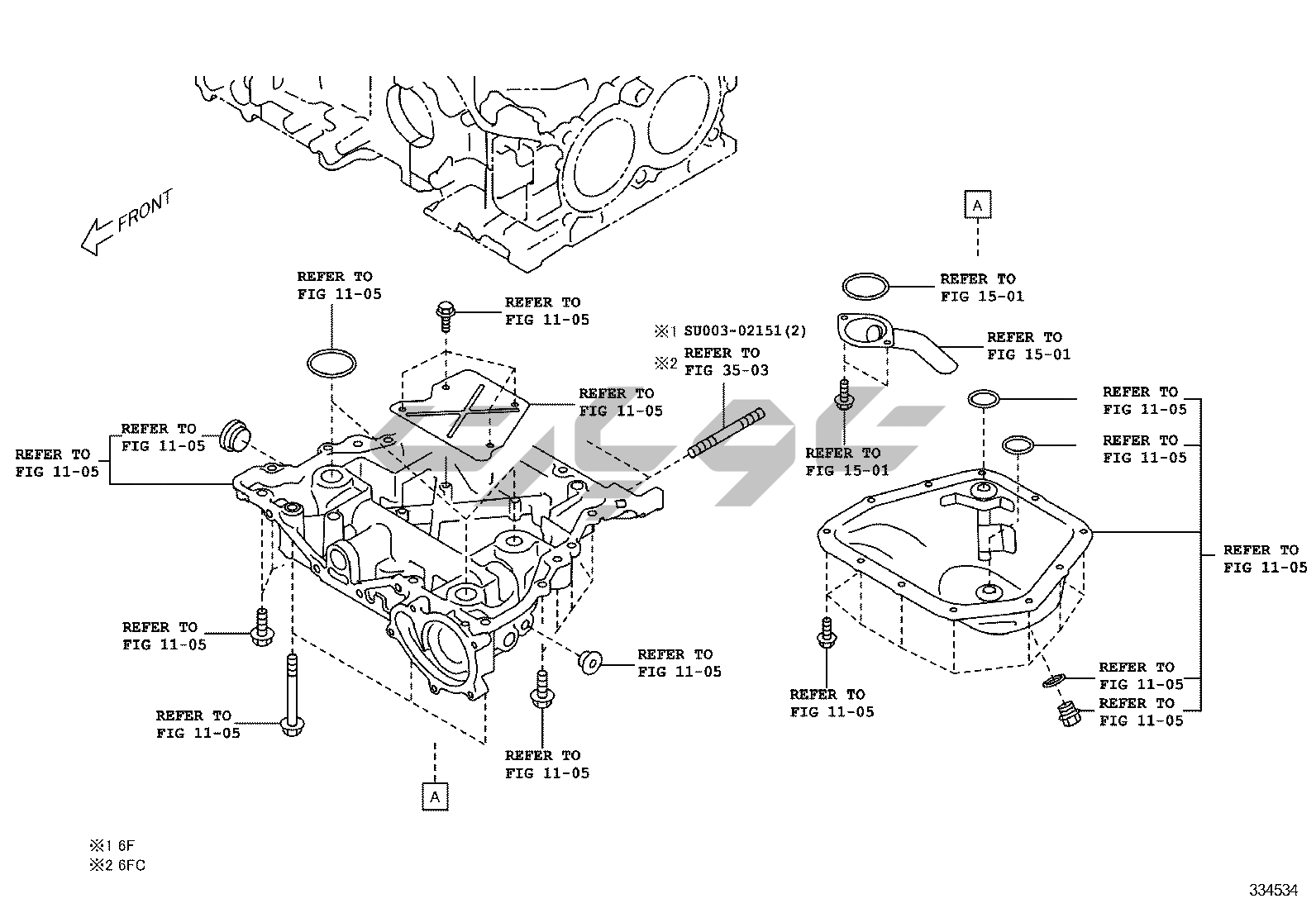 FRONT

REFER TO
FIG 11-05

REFER TO
FIG 11-05

※1 SU003-02151(2)
※2 REFER TO
FIG 35-03

REFER TO
FIG 11-05

REFER TO
FIG 11-05

REFER TO
FIG 11-05

REFER TO
FIG 11-05

REFER TO
FIG 11-05

REFER TO
FIG 11-05

REFER TO
FIG 11-05

A

A

REFER TO
FIG 15-01

REFER TO
FIG 15-01

REFER TO
FIG 15-01

REFER TO
FIG 11-05

REFER TO
FIG 11-05

REFER TO
FIG 11-05

REFER TO
FIG 11-05

REFER TO
FIG 11-05

REFER TO
FIG 11-05

※1 6F
※2 6FC

334534