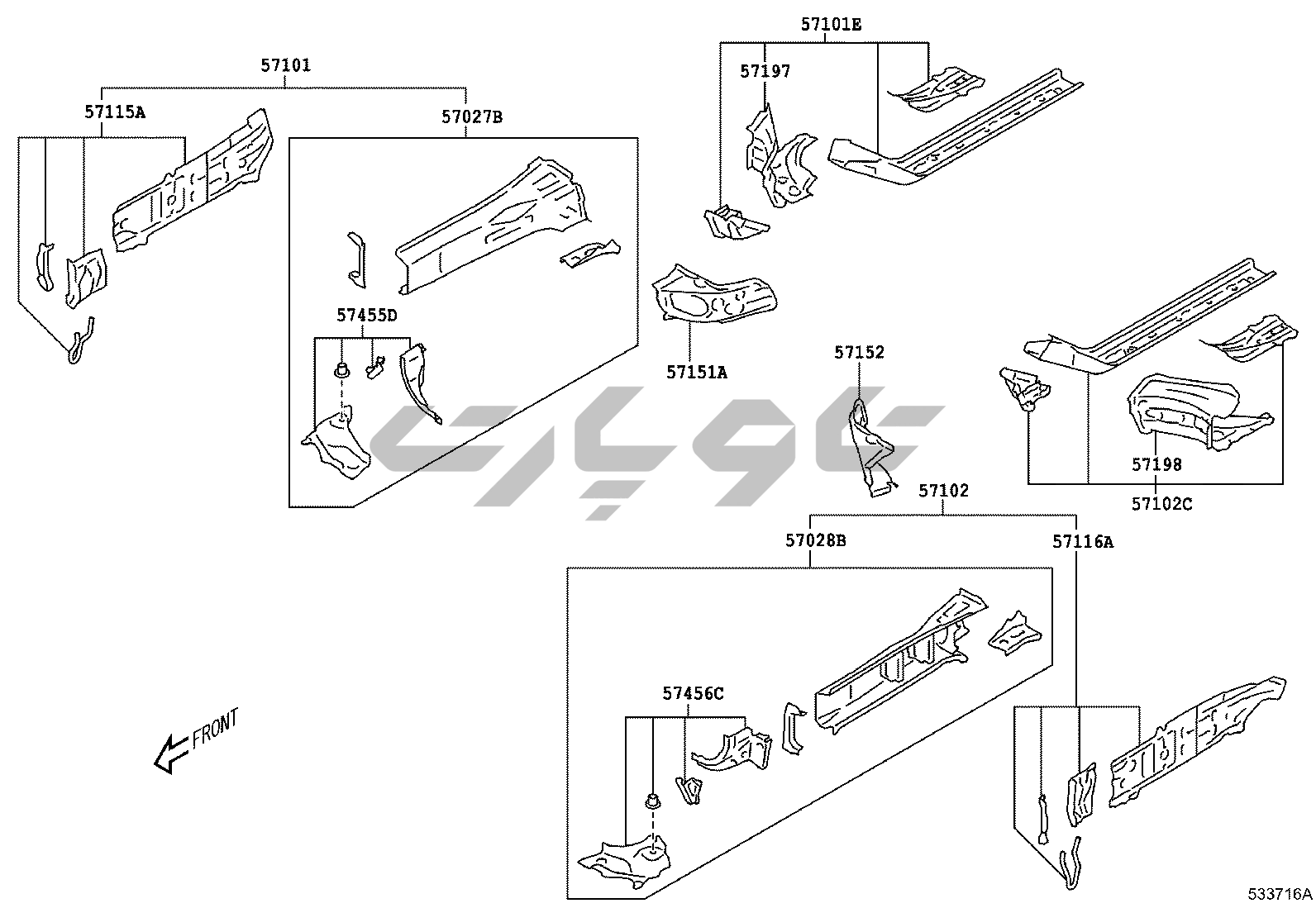 57101
57115A
57027B
57101E
57197
57455D
57151A
57152
57198
57102C
57102
57028B
57116A
57456C
FRONT
533716A