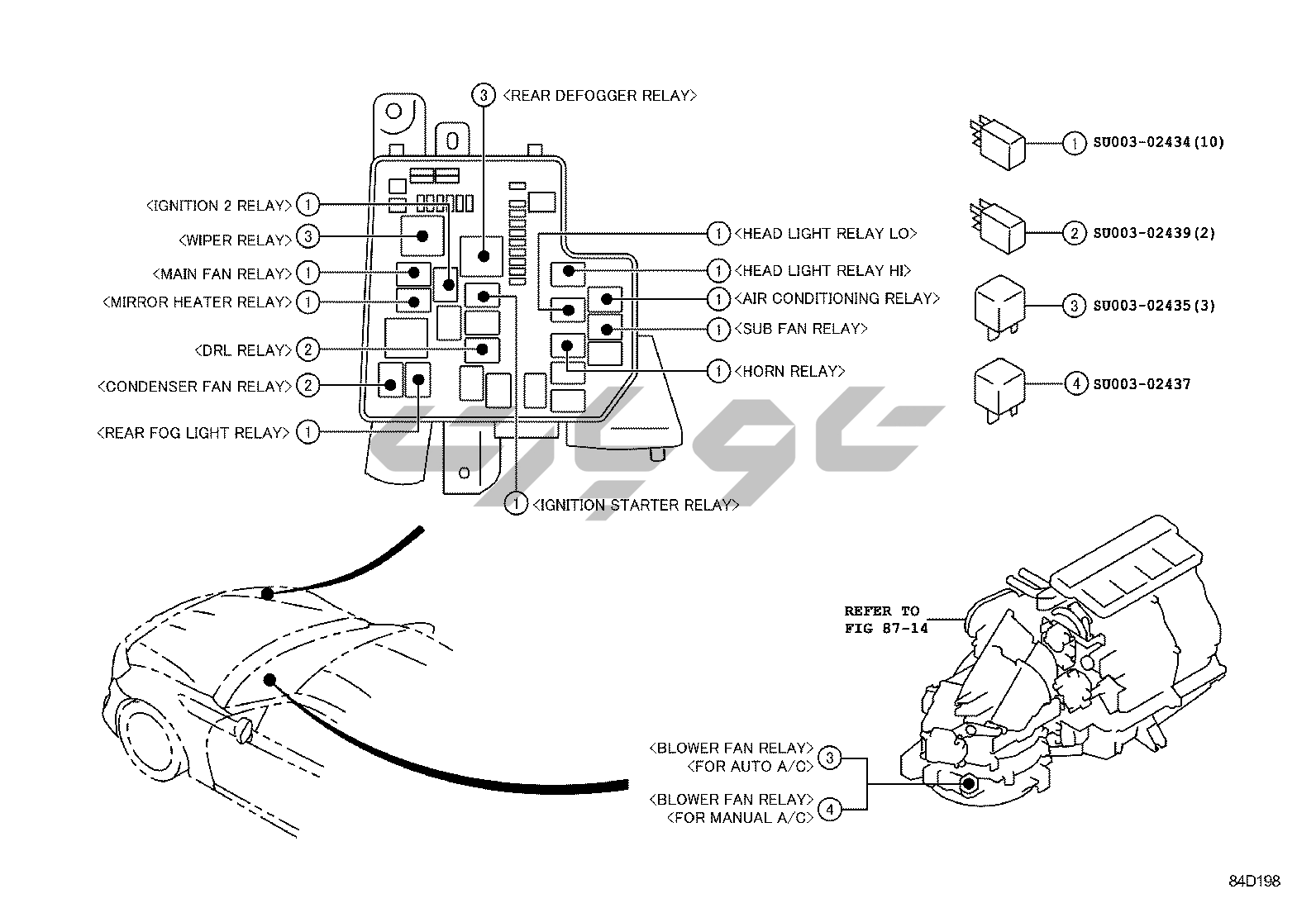 3 <REAR DEFOGGER RELAY>

<IGNITION 2 RELAY> 1
<WIPER RELAY> 3
<MAIN FAN RELAY> 1
<MIRROR HEATER RELAY> 1
<DRL RELAY> 2
<CONDENSER FAN RELAY> 2
<REAR FOG LIGHT RELAY> 1

1 <HEAD LIGHT RELAY LO>
1 <HEAD LIGHT RELAY HI>
1 <AIR CONDITIONING RELAY>
1 <SUB FAN RELAY>
1 <HORN RELAY>

1 <IGNITION STARTER RELAY>

1 SU003-02434(10)
2 SU003-02439(2)
3 SU003-02435(3)
4 SU003-02437

REFER TO
FIG 87-14

<BLOWER FAN RELAY>
<FOR AUTO A/C> 3
<BLOWER FAN RELAY>
<FOR MANUAL A/C> 4

84D198