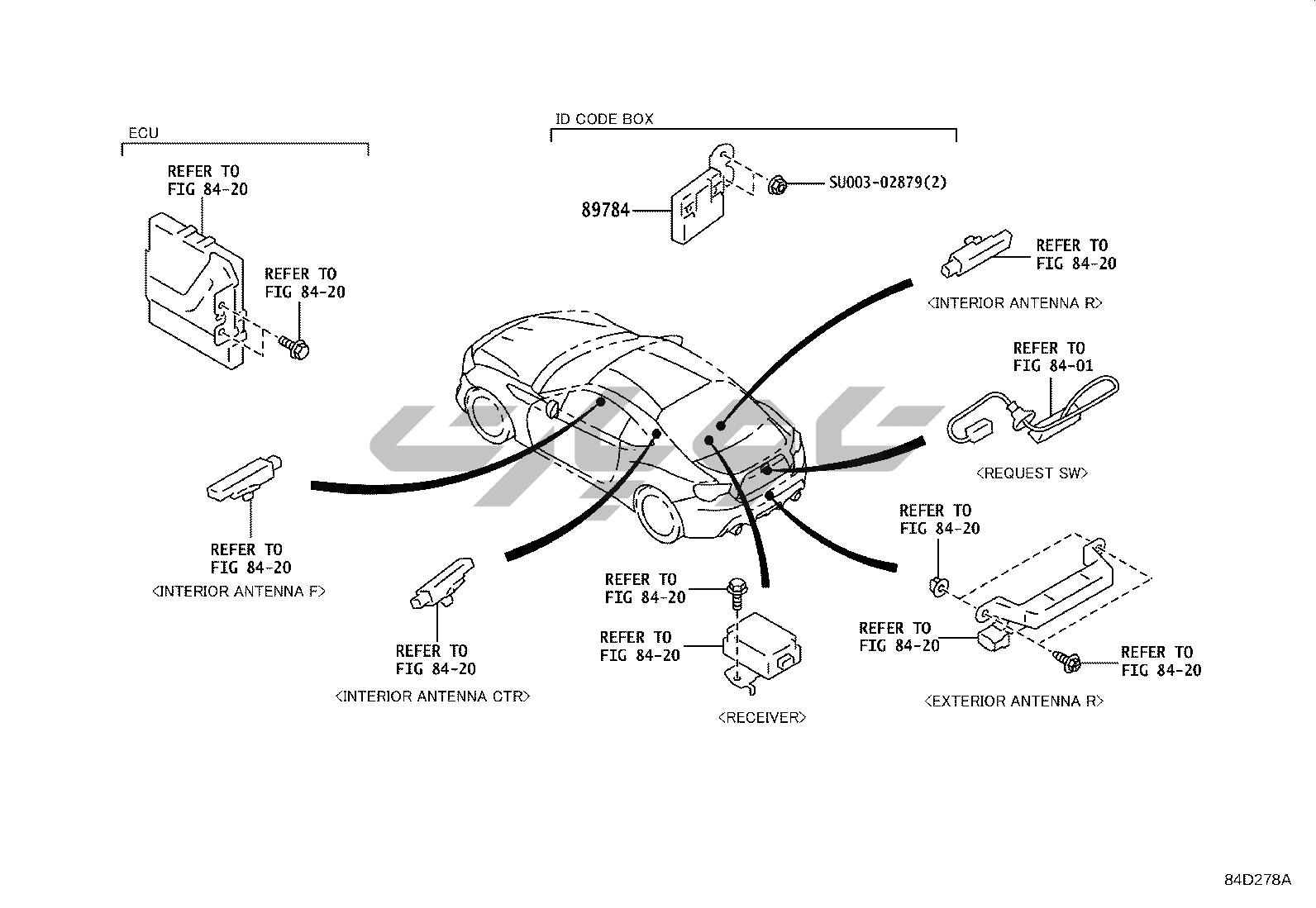 ECU

REFER TO
FIG 84-20

REFER TO
FIG 84-20

ID CODE BOX

89784

SU003-02879(2)

REFER TO
FIG 84-20

<INTERIOR ANTENNA R>

REFER TO
FIG 84-01

<REQUEST SW>

REFER TO
FIG 84-20

<INTERIOR ANTENNA F>

REFER TO
FIG 84-20

<INTERIOR ANTENNA CTR>

REFER TO
FIG 84-20

REFER TO
FIG 84-20

<RECEIVER>

REFER TO
FIG 84-20

REFER TO
FIG 84-20

REFER TO
FIG 84-20

<EXTERIOR ANTENNA R>

84D278A