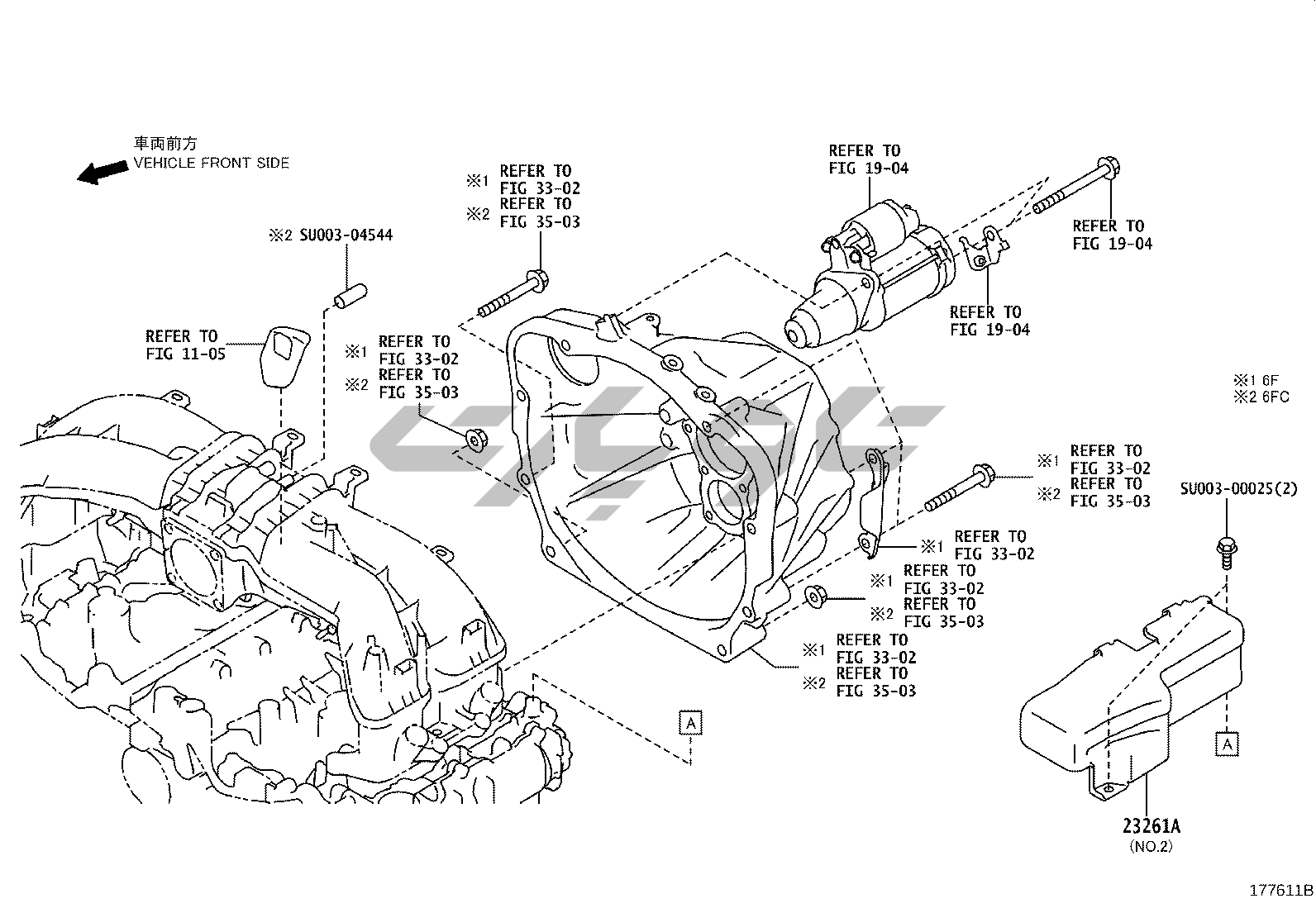 車両前方
VEHICLE FRONT SIDE

※2 SU003-04544

REFER TO
FIG 11-05

※1 REFER TO
FIG 33-02
※2 REFER TO
FIG 35-03

※1 REFER TO
FIG 33-02
※2 REFER TO
FIG 35-03

REFER TO
FIG 19-04

REFER TO
FIG 19-04

REFER TO
FIG 19-04

※1 6F
※2 6FC

※1 REFER TO
FIG 33-02
※2 REFER TO
FIG 35-03

SU003-00025(2)

※1 REFER TO
FIG 33-02

※1 REFER TO
FIG 33-02
※2 REFER TO
FIG 35-03

※1 REFER TO
FIG 33-02
※2 REFER TO
FIG 35-03

A

A

23261A
(NO.2)

177611B