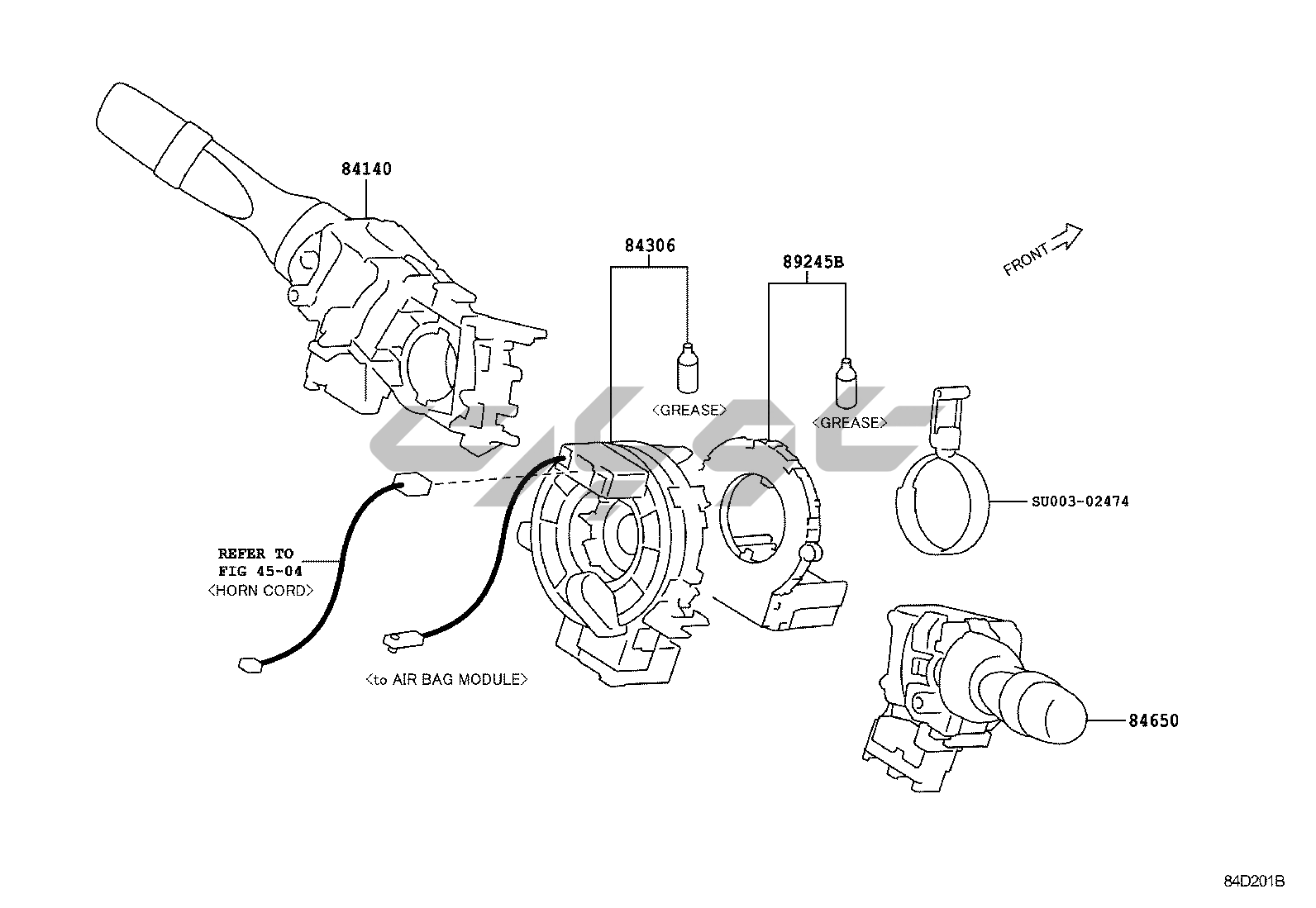 84140

84306

89245B

FRONT

<GREASE>

<GREASE>

SU003-02474

REFER TO
FIG 45-04
<HORN CORD>

<to AIR BAG MODULE>

84650

84D201B