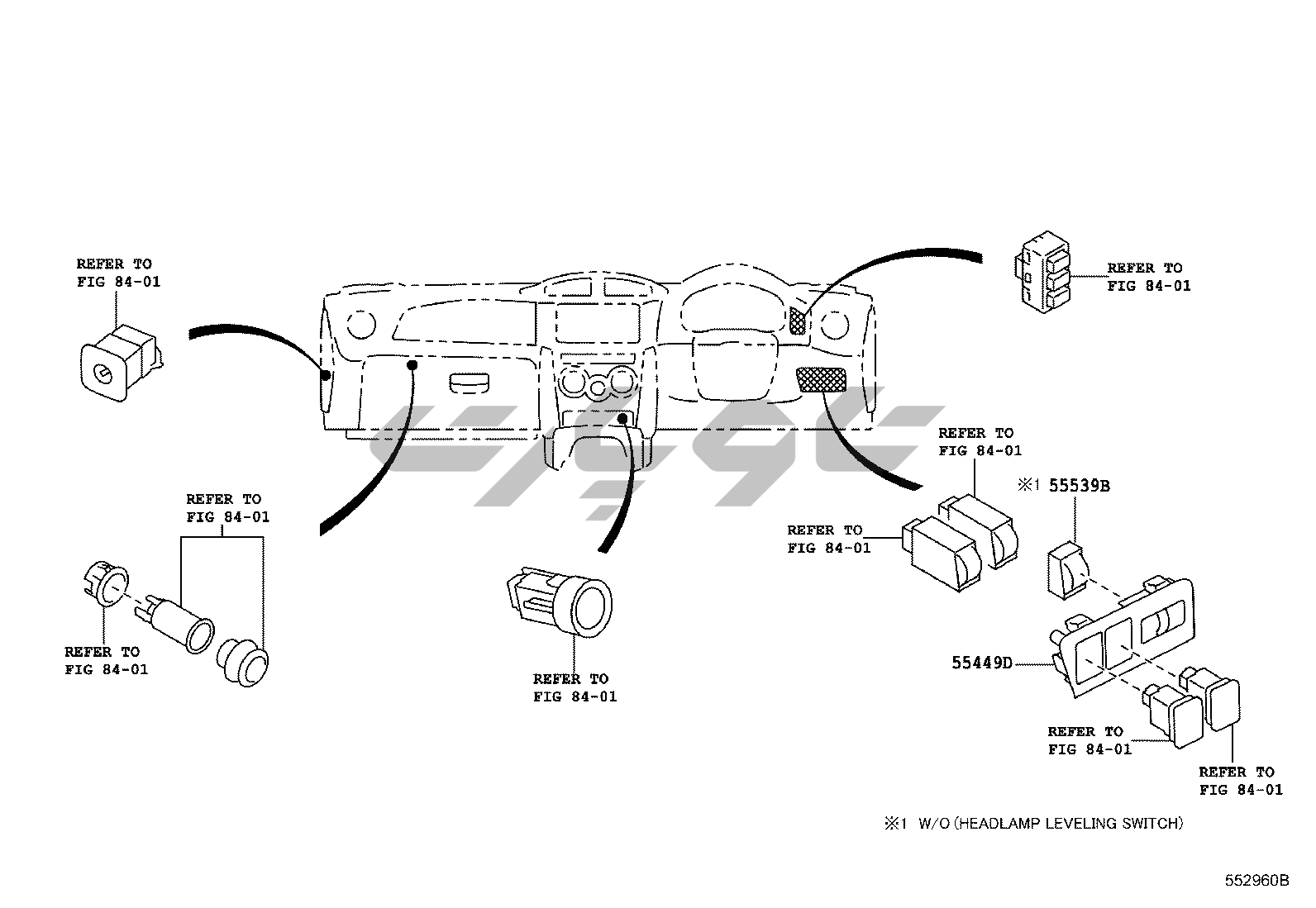 REFER TO
FIG 84-01

REFER TO
FIG 84-01

REFER TO
FIG 84-01

REFER TO
FIG 84-01

REFER TO
FIG 84-01

REFER TO
FIG 84-01

REFER TO
FIG 84-01

※1 55539B

55449D

REFER TO
FIG 84-01

REFER TO
FIG 84-01

※1 W/O (HEADLAMP LEVELING SWITCH)

552960B