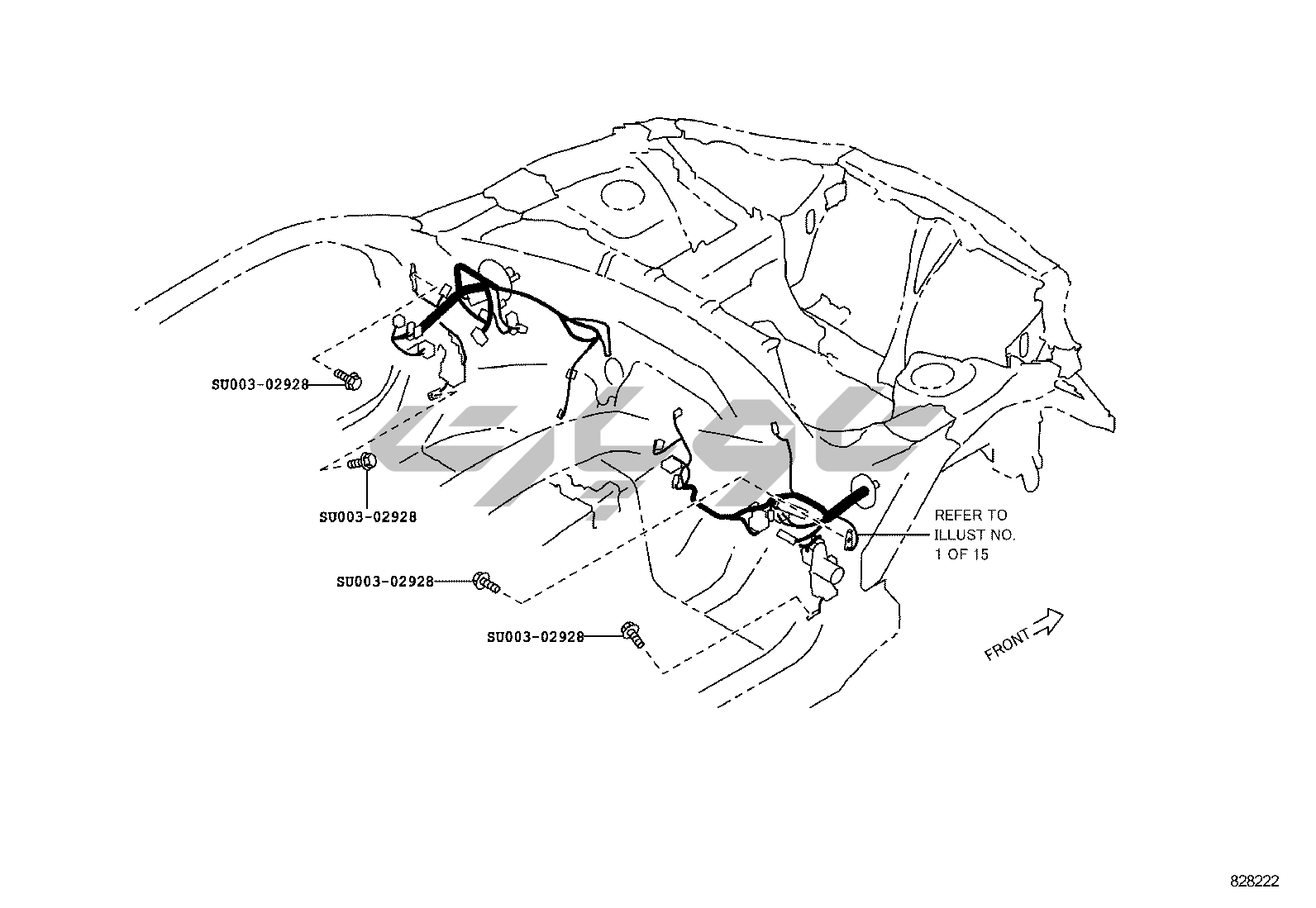 SU003-02928

SU003-02928

SU003-02928

SU003-02928

REFER TO ILLUST NO. 1 OF 15

FRONT

828222