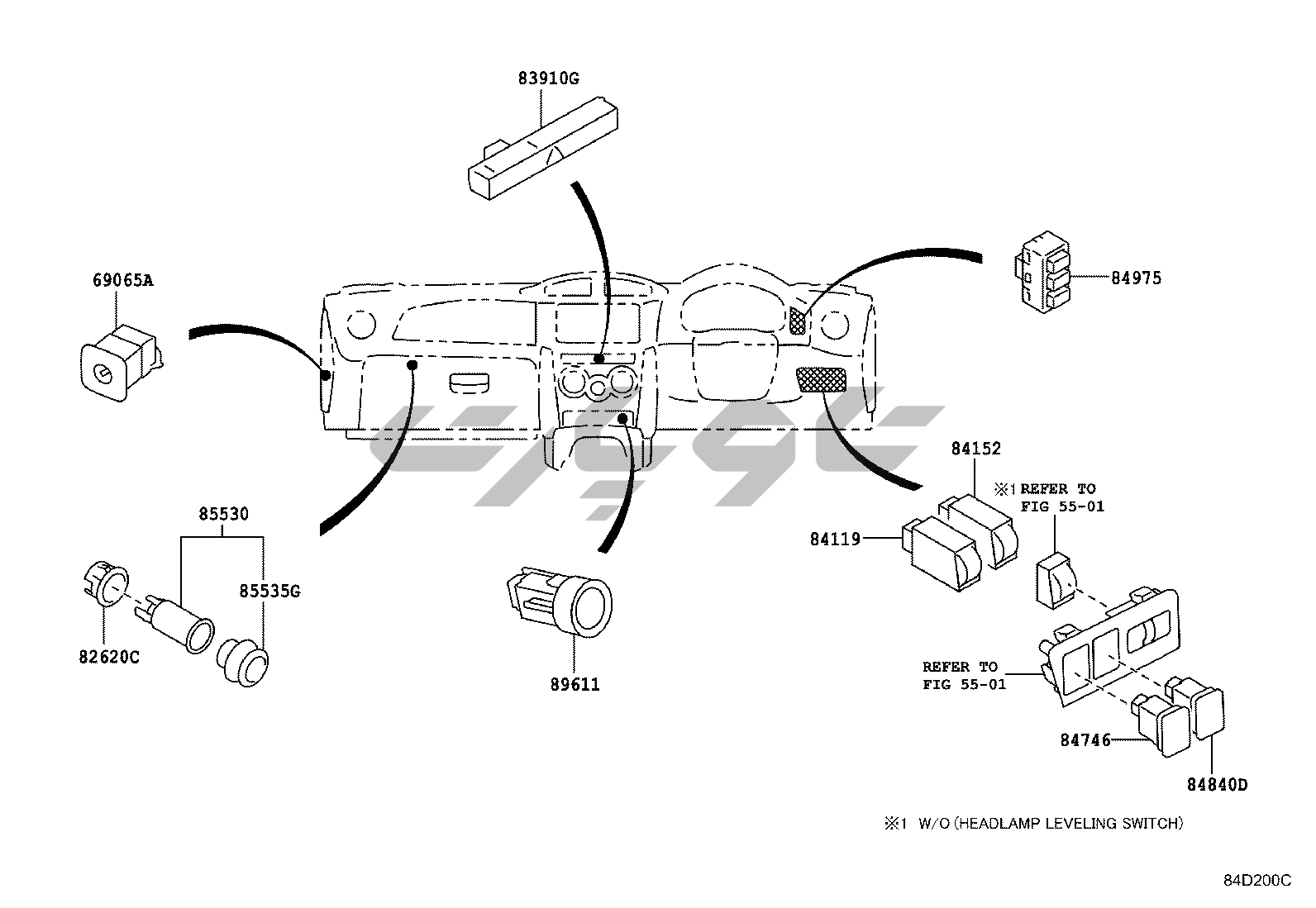 83910G

69065A

84975

84152

※1 REFER TO
FIG 55-01

84119

85530

85535G

82620C

89611

REFER TO
FIG 55-01

84746

84840D

※1 W/O (HEADLAMP LEVELING SWITCH)

84D200C