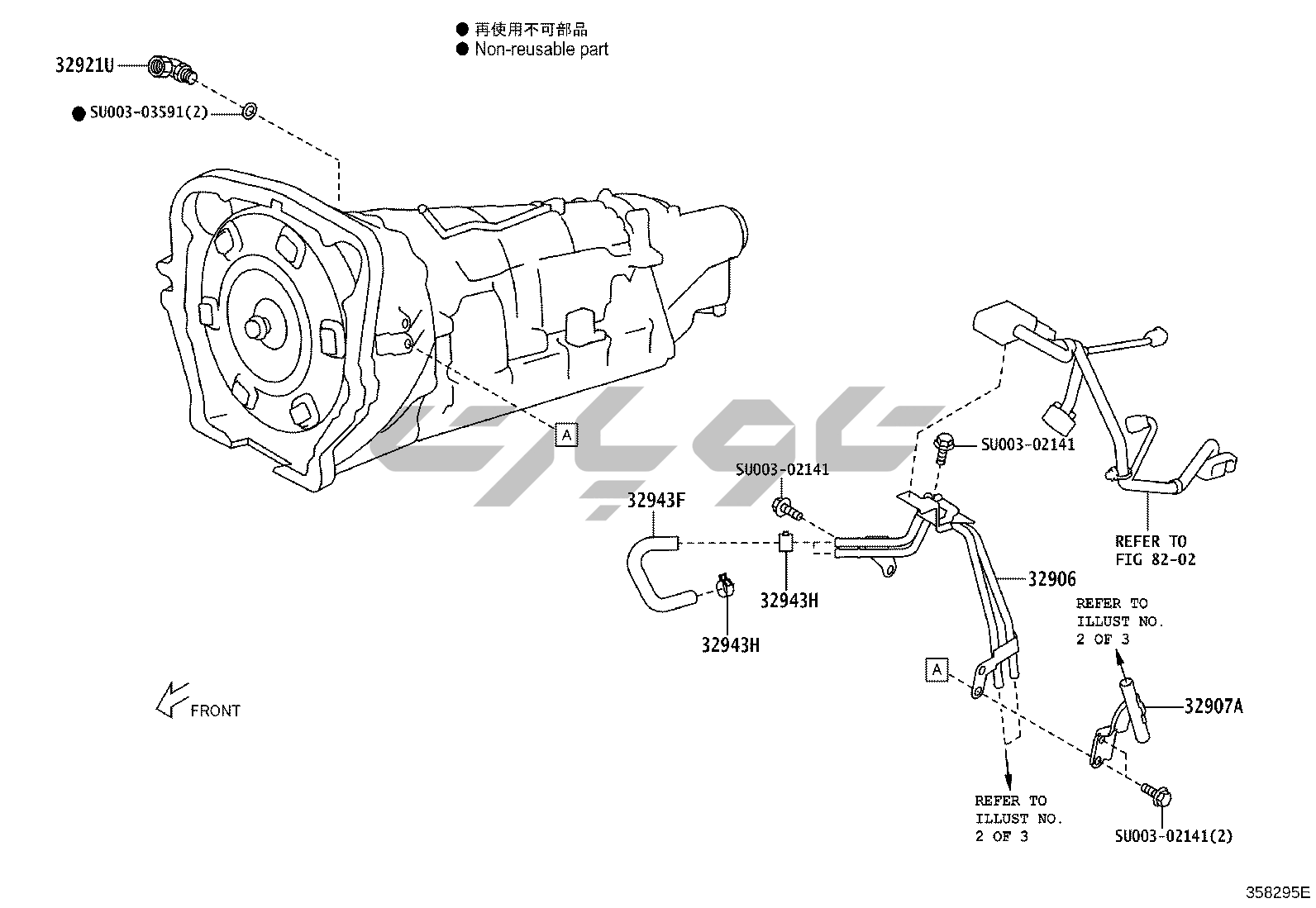 ● 再使用不可部品
● Non-reusable part

32921U

● SU003-03591(2)

A

SU003-02141

SU003-02141

32943F

32943H

32943H

32906

REFER TO FIG 82-02

REFER TO ILLUST NO. 2 OF 3

A

32907A

FRONT

REFER TO ILLUST NO. 2 OF 3

SU003-02141(2)

358295E