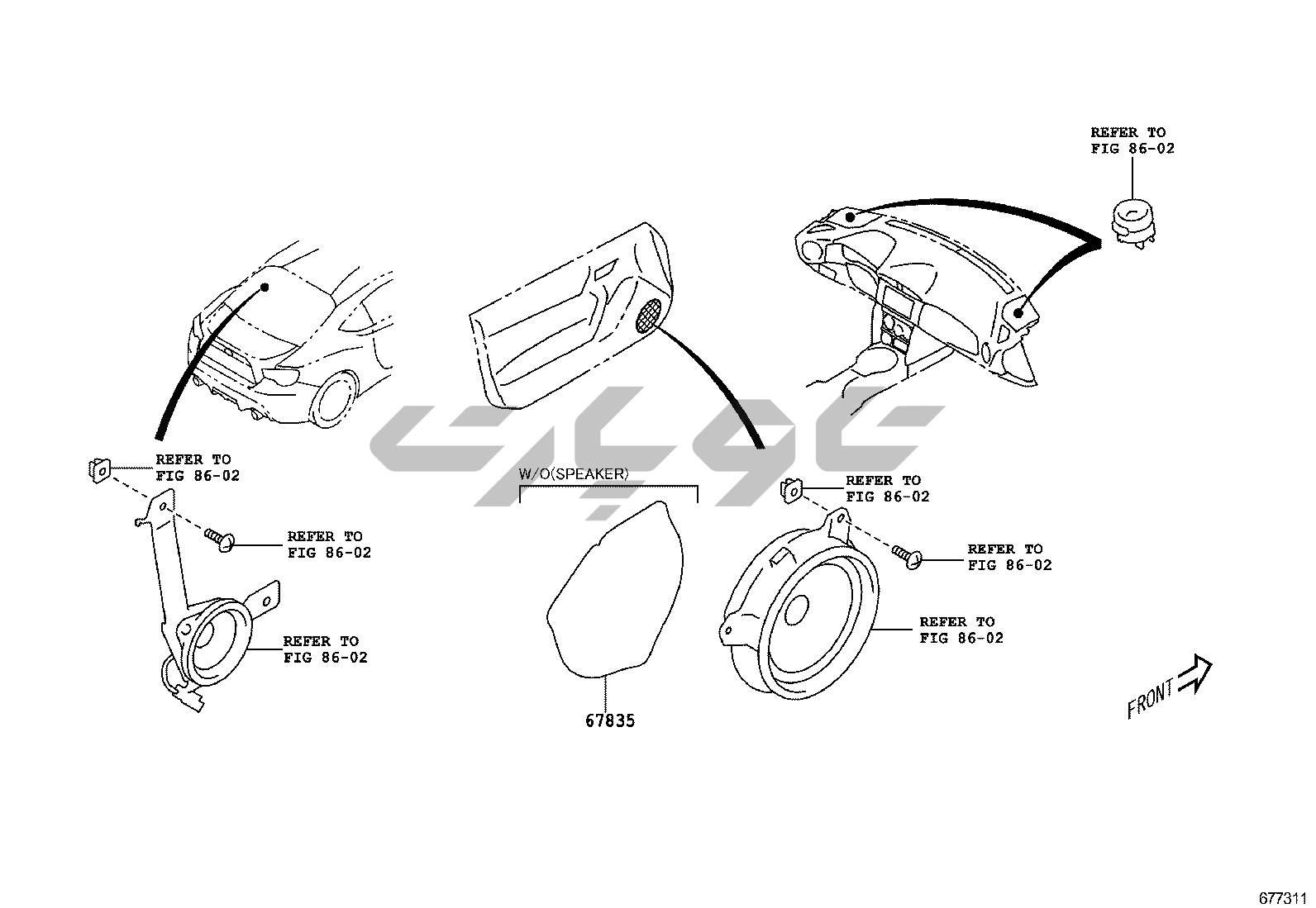 REFER TO
FIG 86-02

REFER TO
FIG 86-02

REFER TO
FIG 86-02

REFER TO
FIG 86-02

W/O(SPEAKER)

67835

REFER TO
FIG 86-02

REFER TO
FIG 86-02

REFER TO
FIG 86-02

FRONT

677311