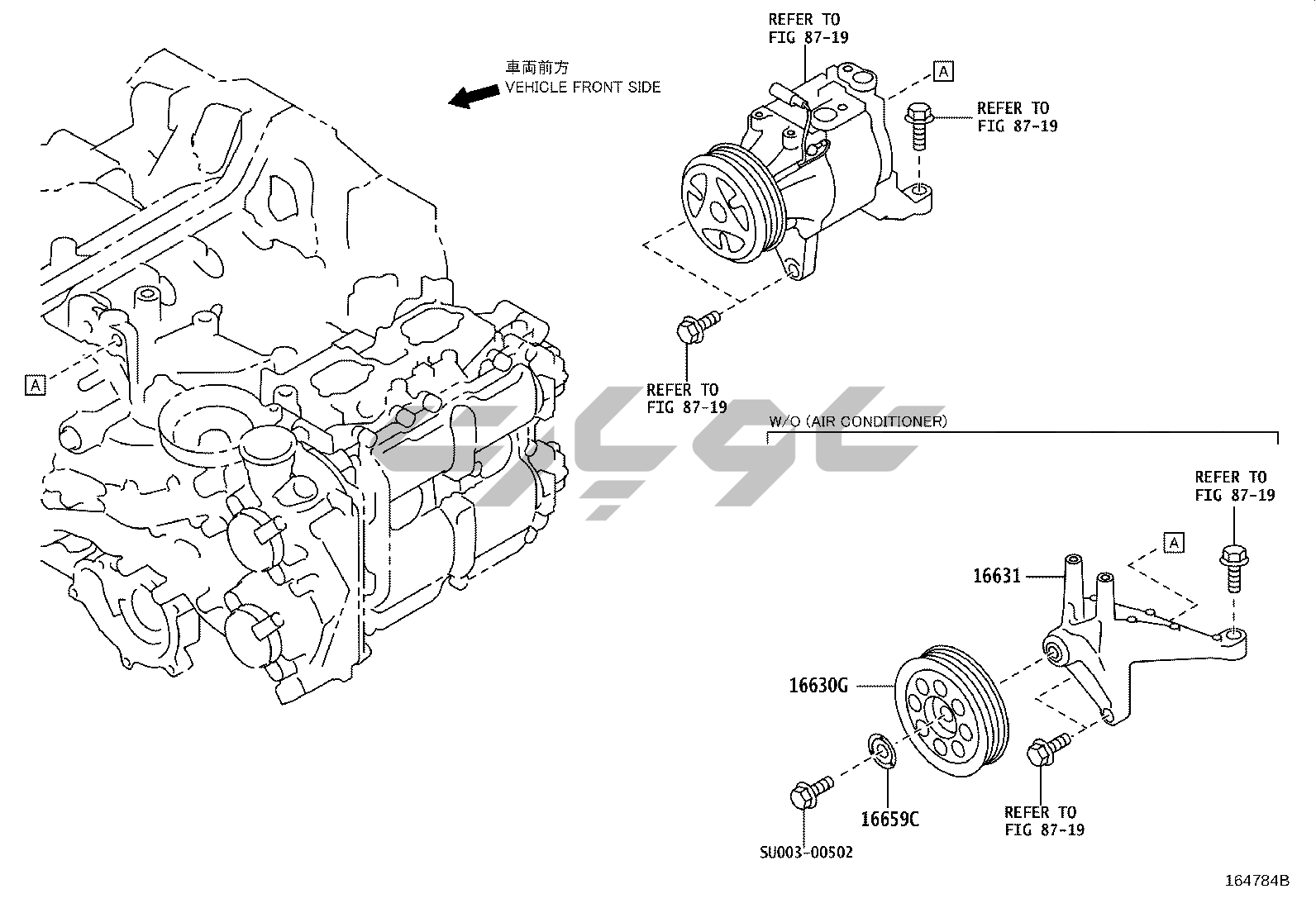 車両前方
VEHICLE FRONT SIDE

REFER TO
FIG 87-19

A

REFER TO
FIG 87-19

A

REFER TO
FIG 87-19

W/O (AIR CONDITIONER)

REFER TO
FIG 87-19

A

16631

16630G

16659C

SU003-00502

REFER TO
FIG 87-19

164784B