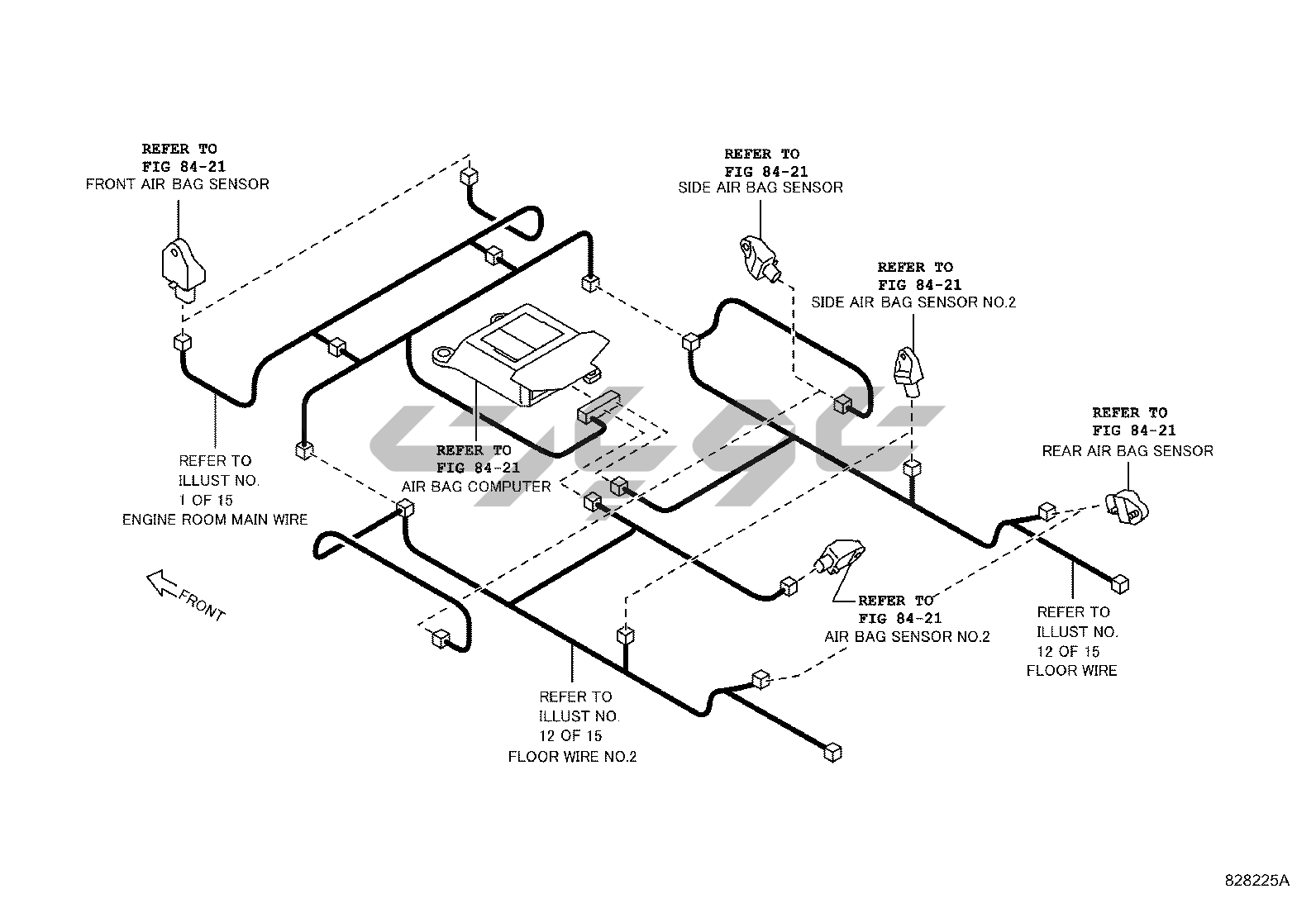 REFER TO
FIG 84-21
FRONT AIR BAG SENSOR

REFER TO
FIG 84-21
SIDE AIR BAG SENSOR

REFER TO
FIG 84-21
SIDE AIR BAG SENSOR NO.2

REFER TO
FIG 84-21
REAR AIR BAG SENSOR

REFER TO
FIG 84-21
AIR BAG COMPUTER

REFER TO
ILLUST NO.
1 OF 15
ENGINE ROOM MAIN WIRE

FRONT

REFER TO
FIG 84-21
AIR BAG SENSOR NO.2

REFER TO
ILLUST NO.
12 OF 15
FLOOR WIRE

REFER TO
ILLUST NO.
12 OF 15
FLOOR WIRE NO.2

828225A