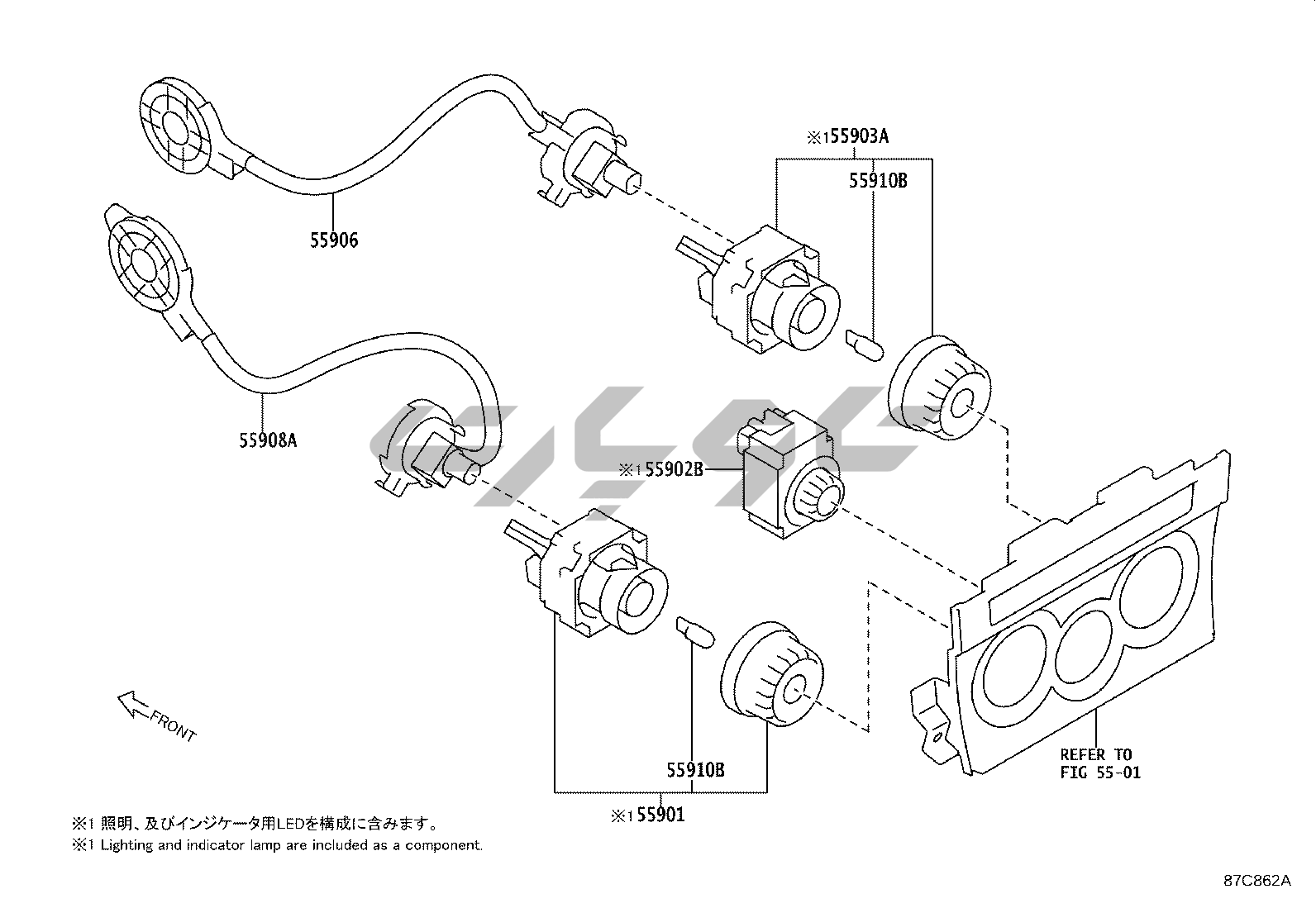 ※1 55903A
55910B
55906
55908A
※1 55902B
FRONT
55910B
※1 55901
REFER TO
FIG 55-01

※1 照明、及びインジケータ用LEDを構成に含みます。
※1 Lighting and indicator lamp are included as a component.

87C862A