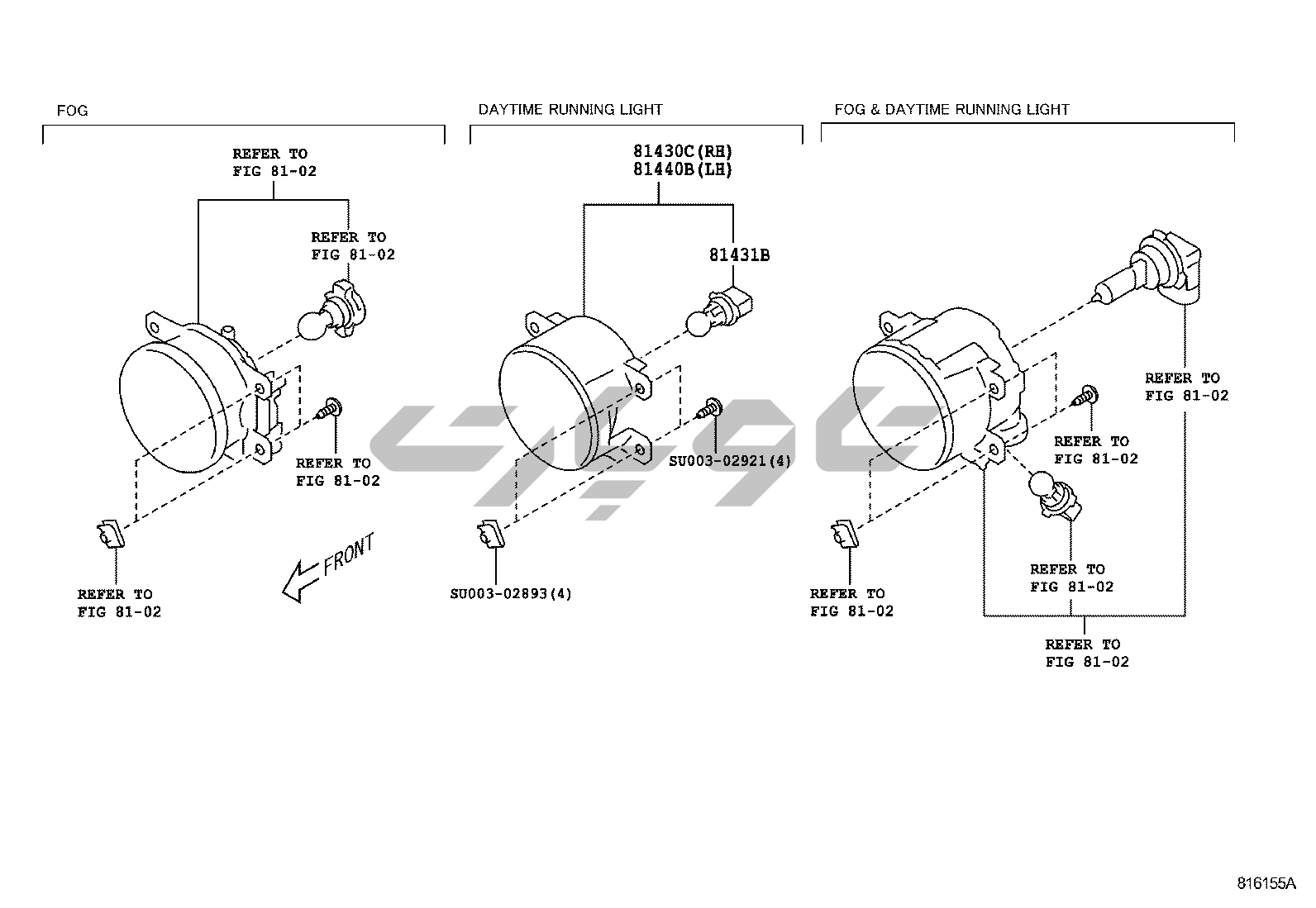 FOG

REFER TO
FIG 81-02

REFER TO
FIG 81-02

REFER TO
FIG 81-02

REFER TO
FIG 81-02

FRONT

DAYTIME RUNNING LIGHT

81430C(RH)
81440B(LH)

81431B

SU003-02921(4)

SU003-02893(4)

FOG & DAYTIME RUNNING LIGHT

REFER TO
FIG 81-02

REFER TO
FIG 81-02

REFER TO
FIG 81-02

REFER TO
FIG 81-02

REFER TO
FIG 81-02

816155A