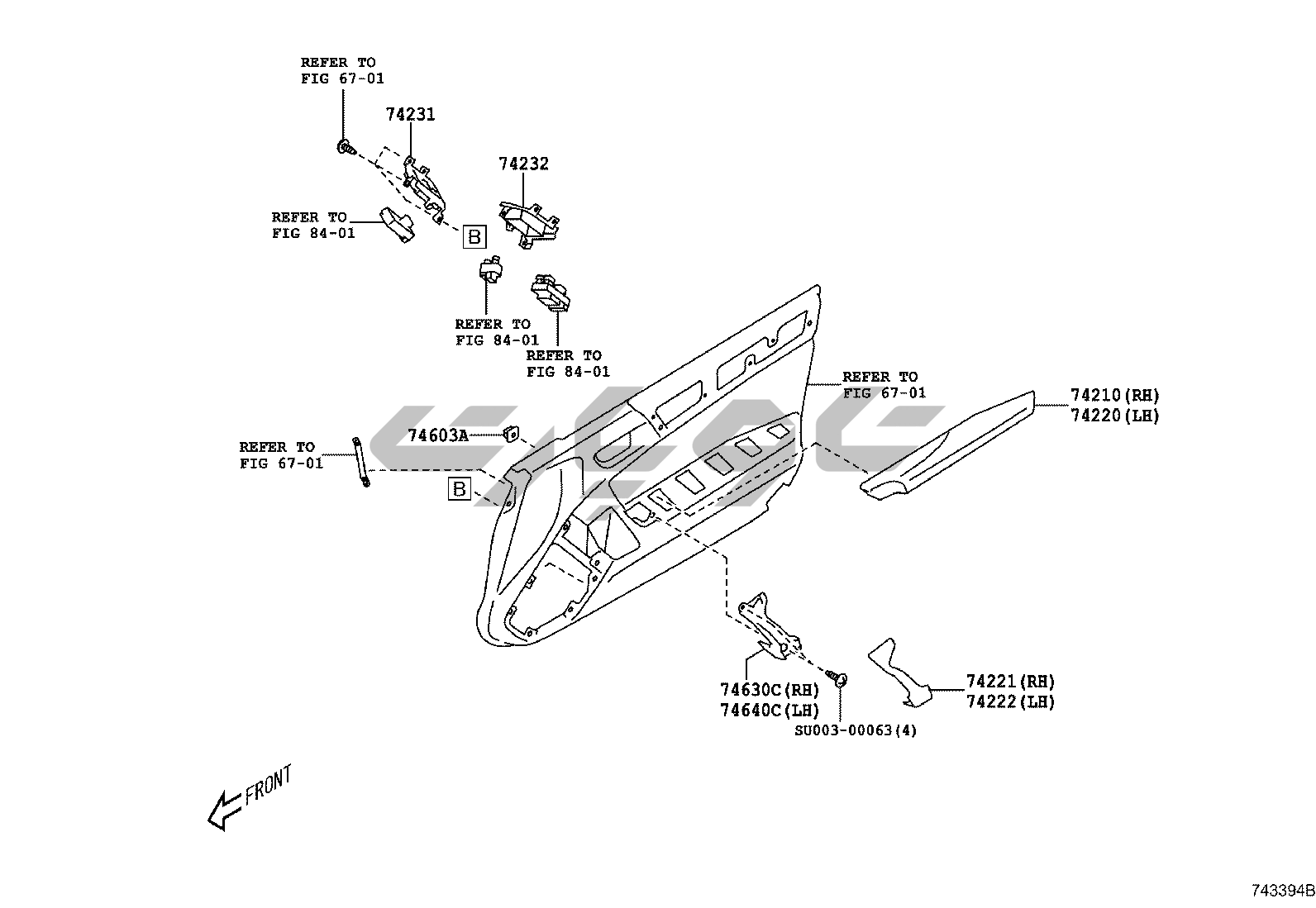 REFER TO
FIG 67-01

74231

74232

REFER TO
FIG 84-01

B

REFER TO
FIG 84-01

REFER TO
FIG 84-01

REFER TO
FIG 67-01

74210(RH)
74220(LH)

74603A

REFER TO
FIG 67-01

B

74630C(RH)
74640C(LH)

SU003-00063(4)

74221(RH)
74222(LH)

FRONT

743394B