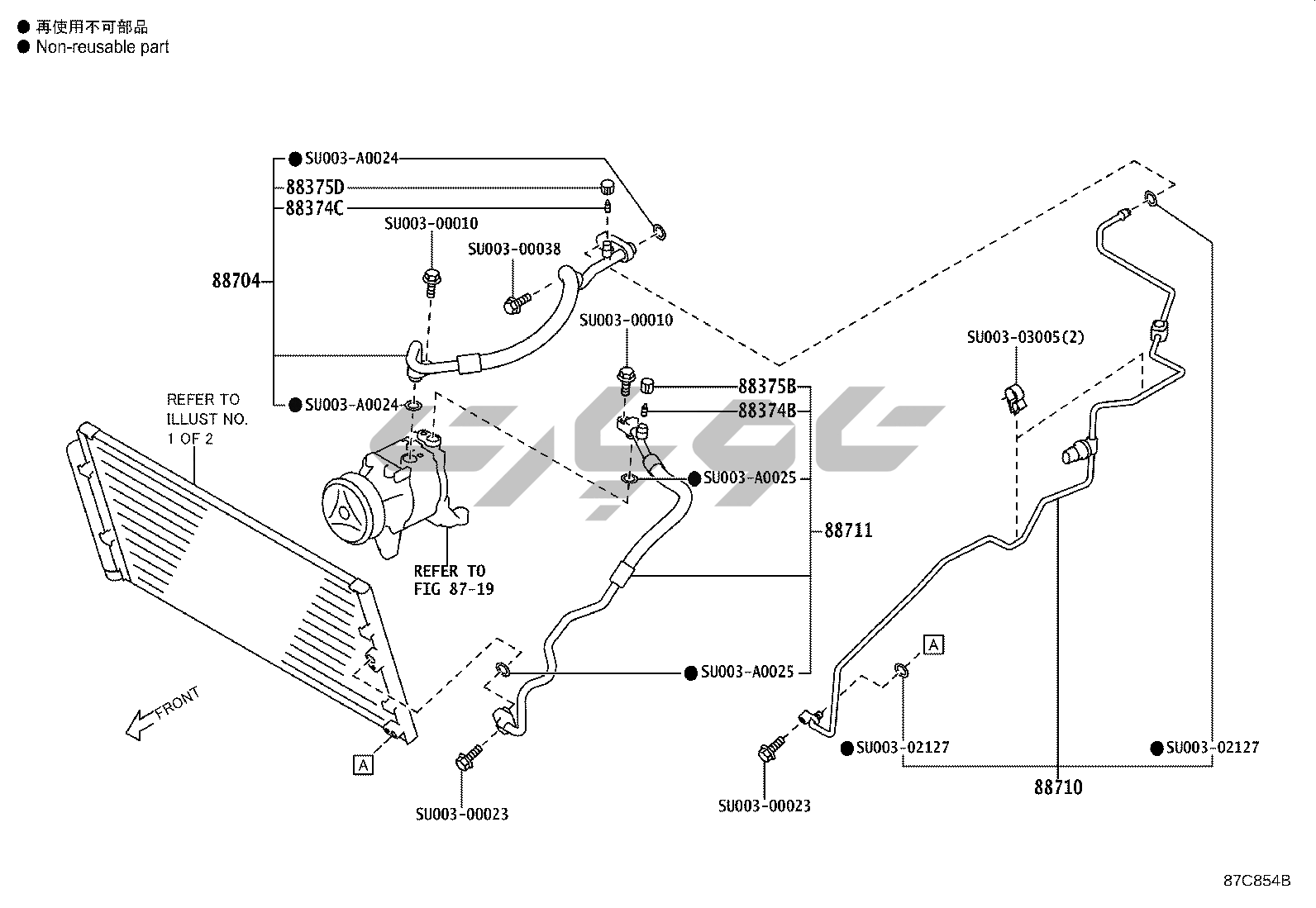 ● 再使用不可部品
● Non-reusable part

● SU003-A0024
88375D
88374C
SU003-00010
SU003-00038
88704
SU003-00010
88375B
88374B
● SU003-A0024
REFER TO ILLUST NO. 1 OF 2
● SU003-A0025
88711
REFER TO FIG 87-19
● SU003-A0025
FRONT
A
SU003-00023
SU003-03005(2)
A
● SU003-02127
● SU003-02127
SU003-00023
88710
87C854B