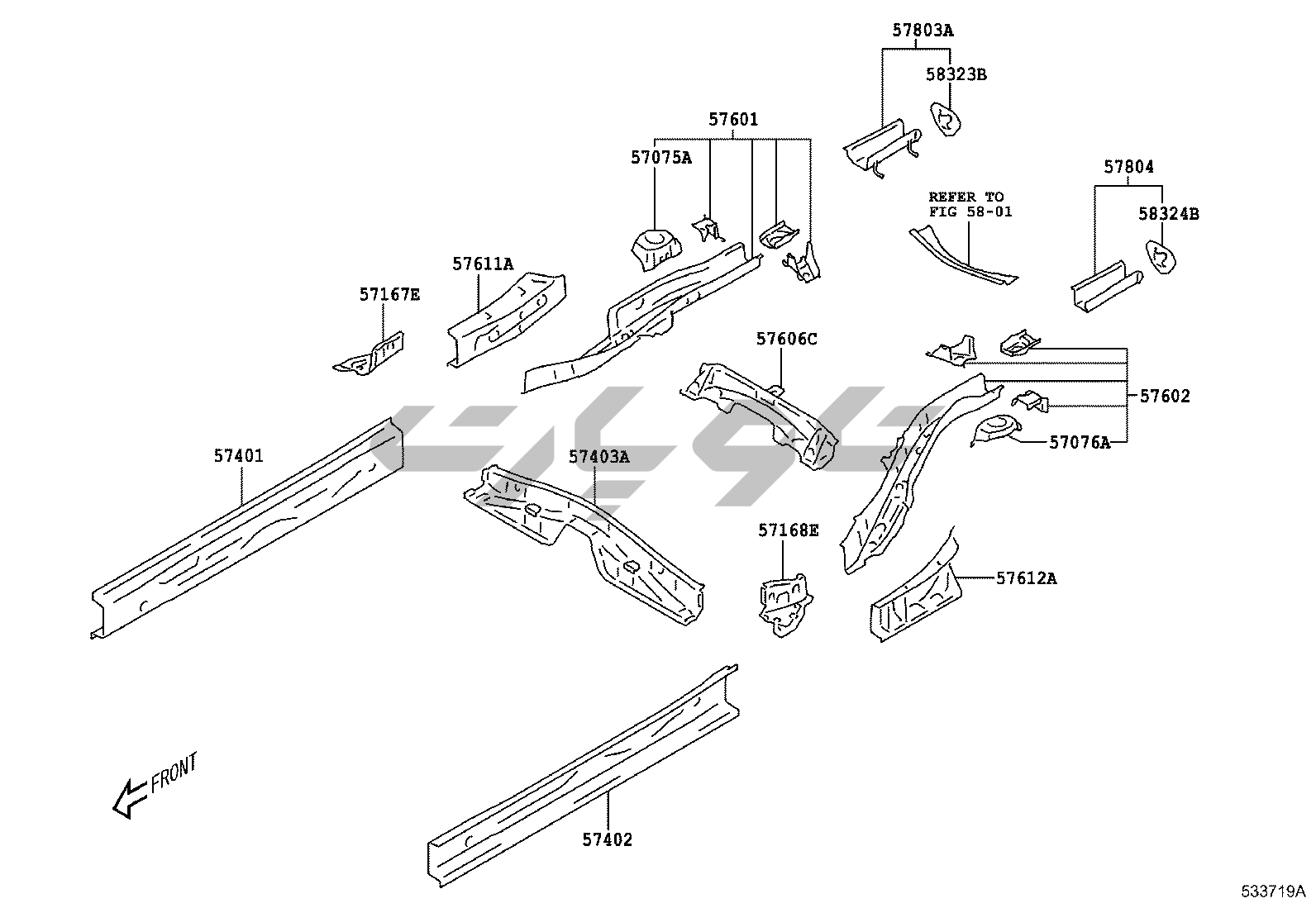 57803A
58323B
57601
57075A
57804
REFER TO
FIG 58-01
58324B
57611A
57167E
57606C
57602
57076A
57401
57403A
57168E
57612A
FRONT
57402
533719A