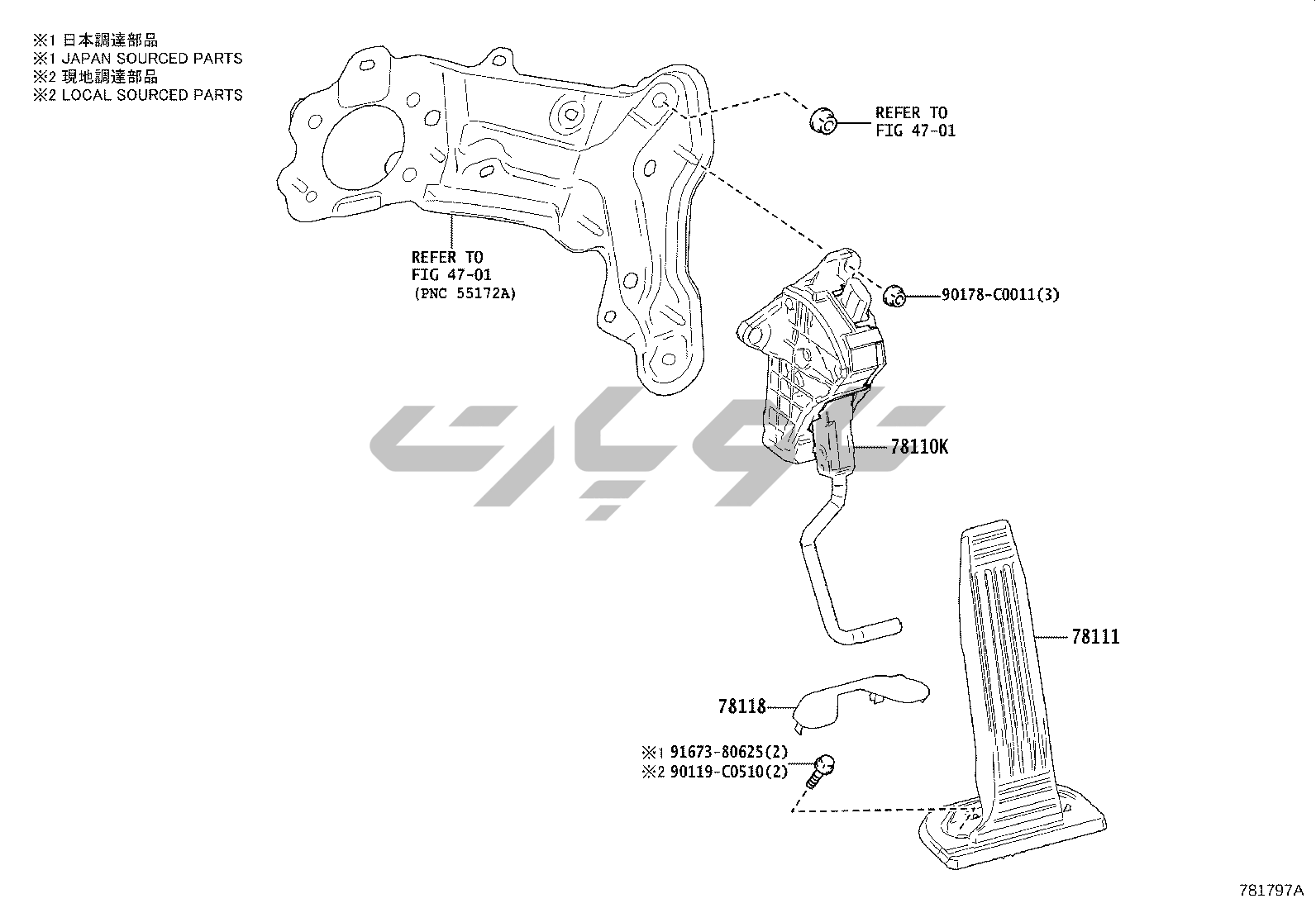 ※1 日本調達部品
※1 JAPAN SOURCED PARTS
※2 現地調達部品
※2 LOCAL SOURCED PARTS

REFER TO
FIG 47-01

REFER TO
FIG 47-01
(PNC 55172A)

90178-C0011(3)

78110K

78111

78118

※1 91673-80625(2)
※2 90119-C0510(2)

781797A