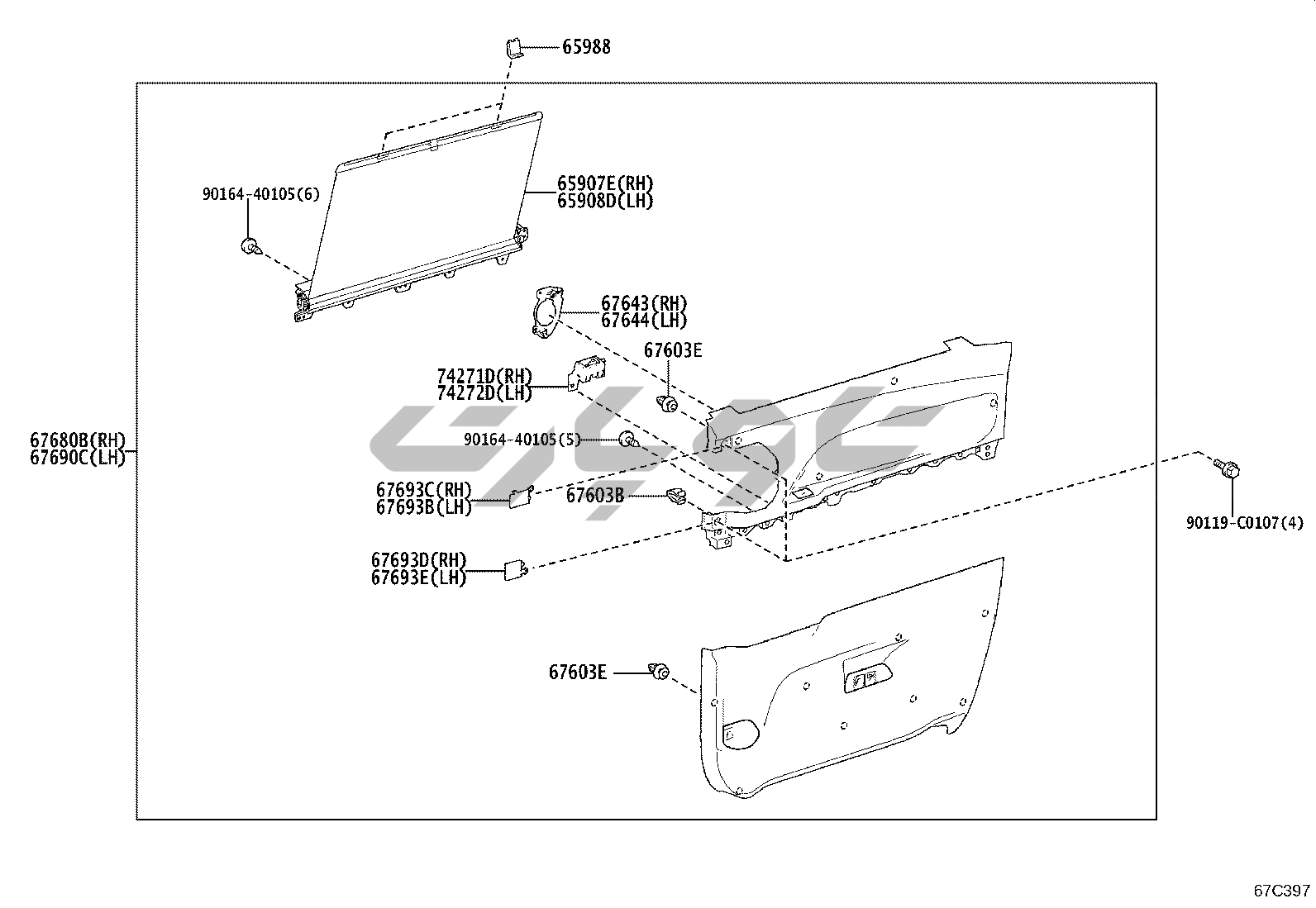 65988

90164-40105(6)

65907E(RH)
65908D(LH)

67643(RH)
67644(LH)

67603E

74271D(RH)
74272D(LH)

67680B(RH)
67690C(LH)

90164-40105(5)

67693C(RH)
67693B(LH)

67603B

90119-C0107(4)

67693D(RH)
67693E(LH)

67603E

67C397