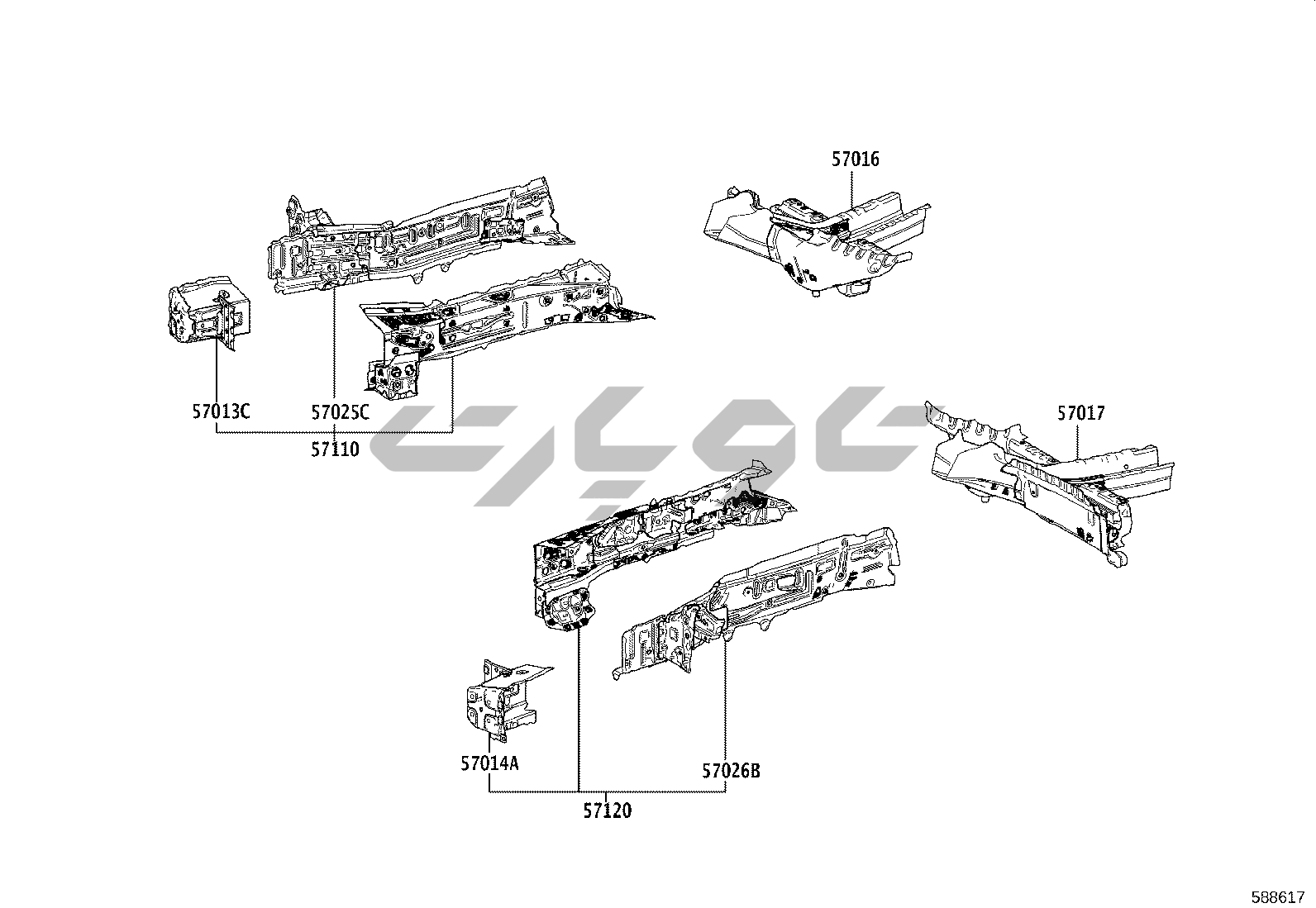 57016

57013C

57025C

57110

57017

57014A

57026B

57120

588617