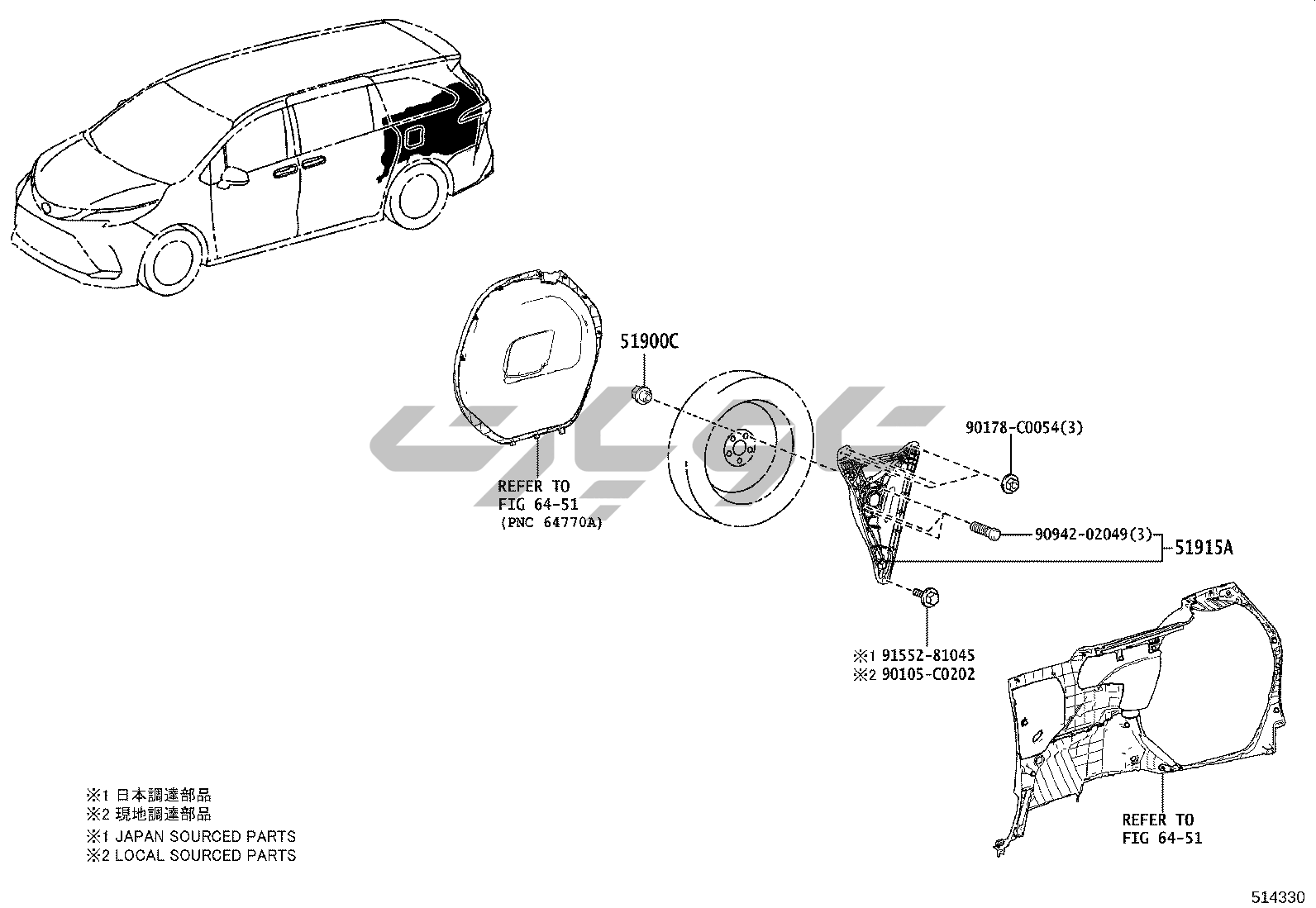 51900C

REFER TO
FIG 64-51
(PNC 64770A)

90178-C0054(3)

90942-02049(3)

51915A

※1 91552-81045
※2 90105-C0202

REFER TO
FIG 64-51

※1 日本調達部品
※2 現地調達部品
※1 JAPAN SOURCED PARTS
※2 LOCAL SOURCED PARTS

514330