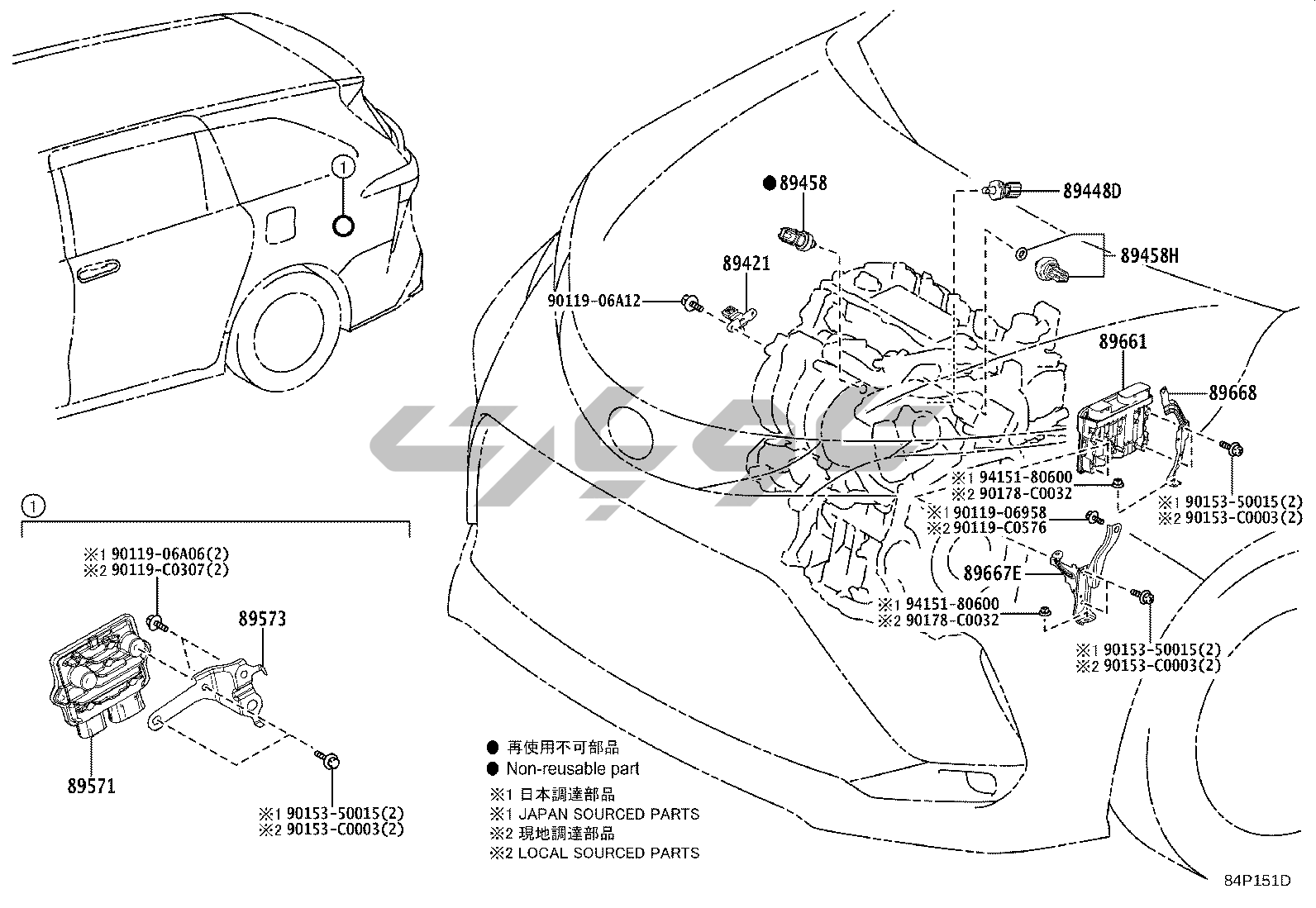 ①

●89458

89448D

89458H

89421

90119-06A12

89661

89668

※1 94151-80600
※2 90178-C0032

※1 90153-50015(2)
※2 90153-C0003(2)

※1 90119-06958
※2 90119-C0576

89667E

※1 94151-80600
※2 90178-C0032

※1 90153-50015(2)
※2 90153-C0003(2)

①

※1 90119-06A06(2)
※2 90119-C0307(2)

89573

89571

※1 90153-50015(2)
※2 90153-C0003(2)

● 再使用不可部品
● Non-reusable part
※1 日本調達部品
※1 JAPAN SOURCED PARTS
※2 現地調達部品
※2 LOCAL SOURCED PARTS

84P151D