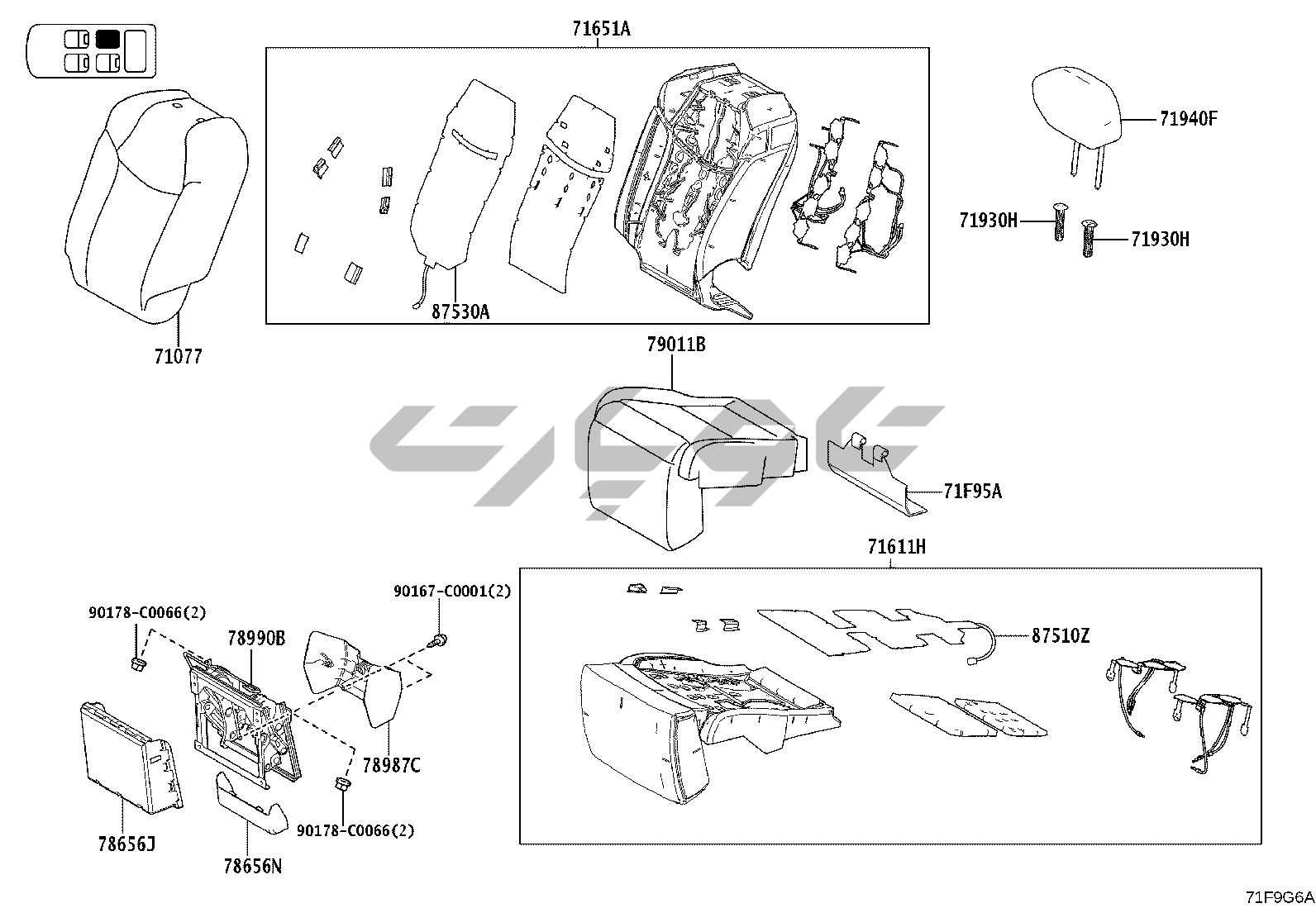 71651A

71940F

71930H

71930H

87530A

71077

79011B

71F95A

71611H

90167-C0001(2)

90178-C0066(2)

78990B

87510Z

78987C

90178-C0066(2)

78656J

78656N

71F9G6A