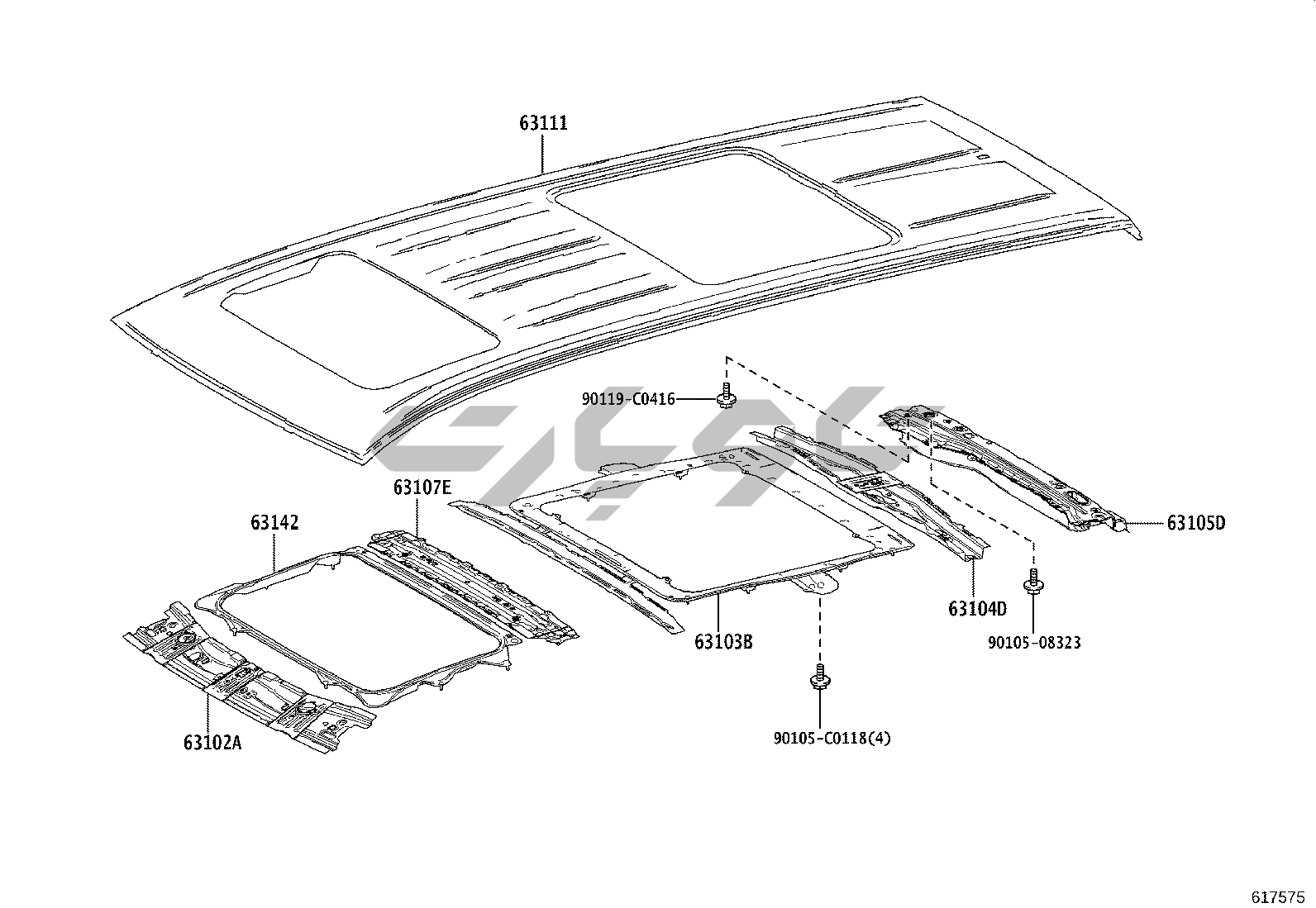 63111

90119-C0416

63107E

63142

63105D

63104D

63103B

90105-08323

63102A

90105-C0118(4)

617575