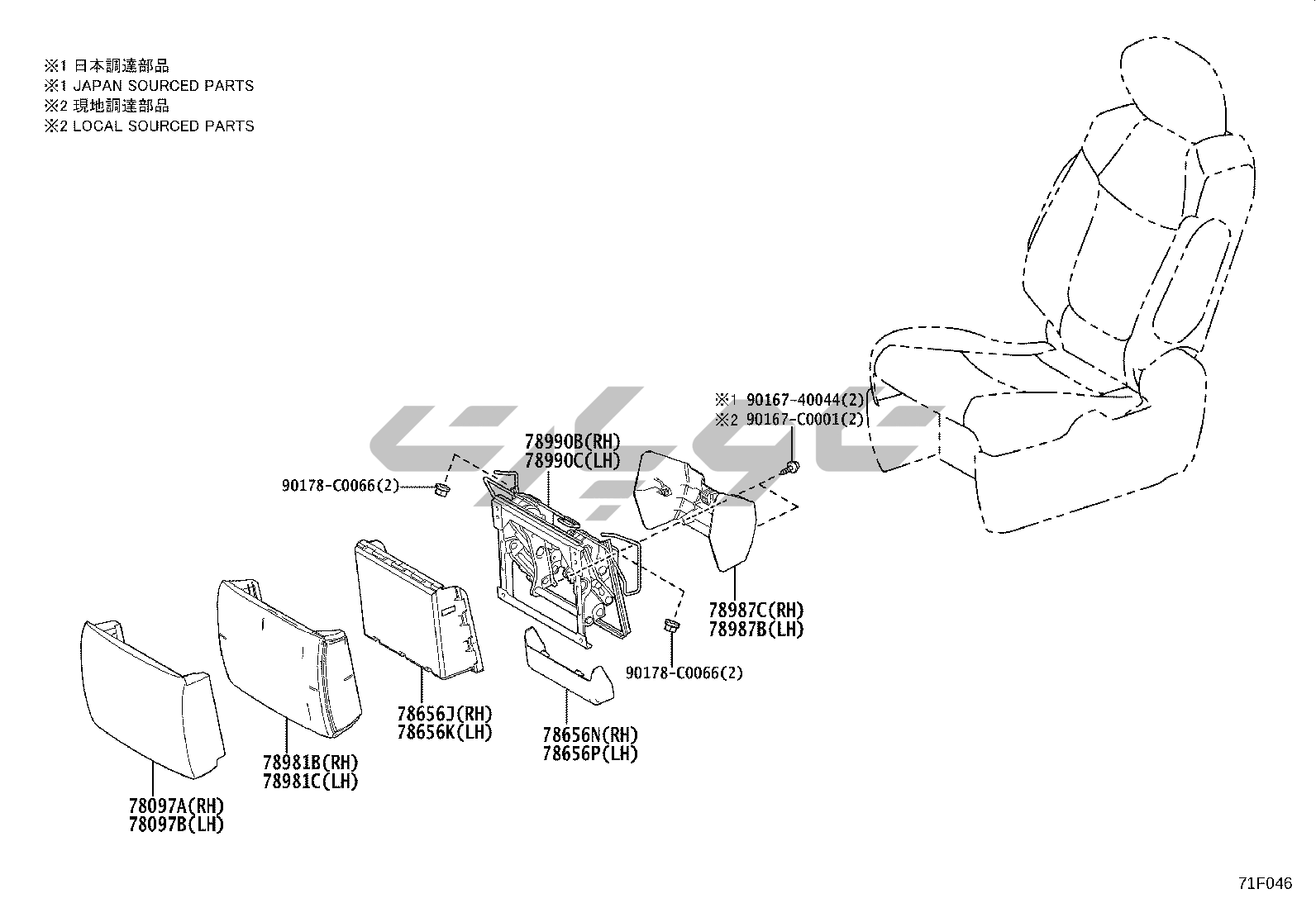 ※1 日本調達部品
※1 JAPAN SOURCED PARTS
※2 現地調達部品
※2 LOCAL SOURCED PARTS

※1 90167-40044(2)
※2 90167-C0001(2)

78990B(RH)
78990C(LH)

90178-C0066(2)

78987C(RH)
78987B(LH)

90178-C0066(2)

78656J(RH)
78656K(LH)

78656N(RH)
78656P(LH)

78981B(RH)
78981C(LH)

78097A(RH)
78097B(LH)

71F046