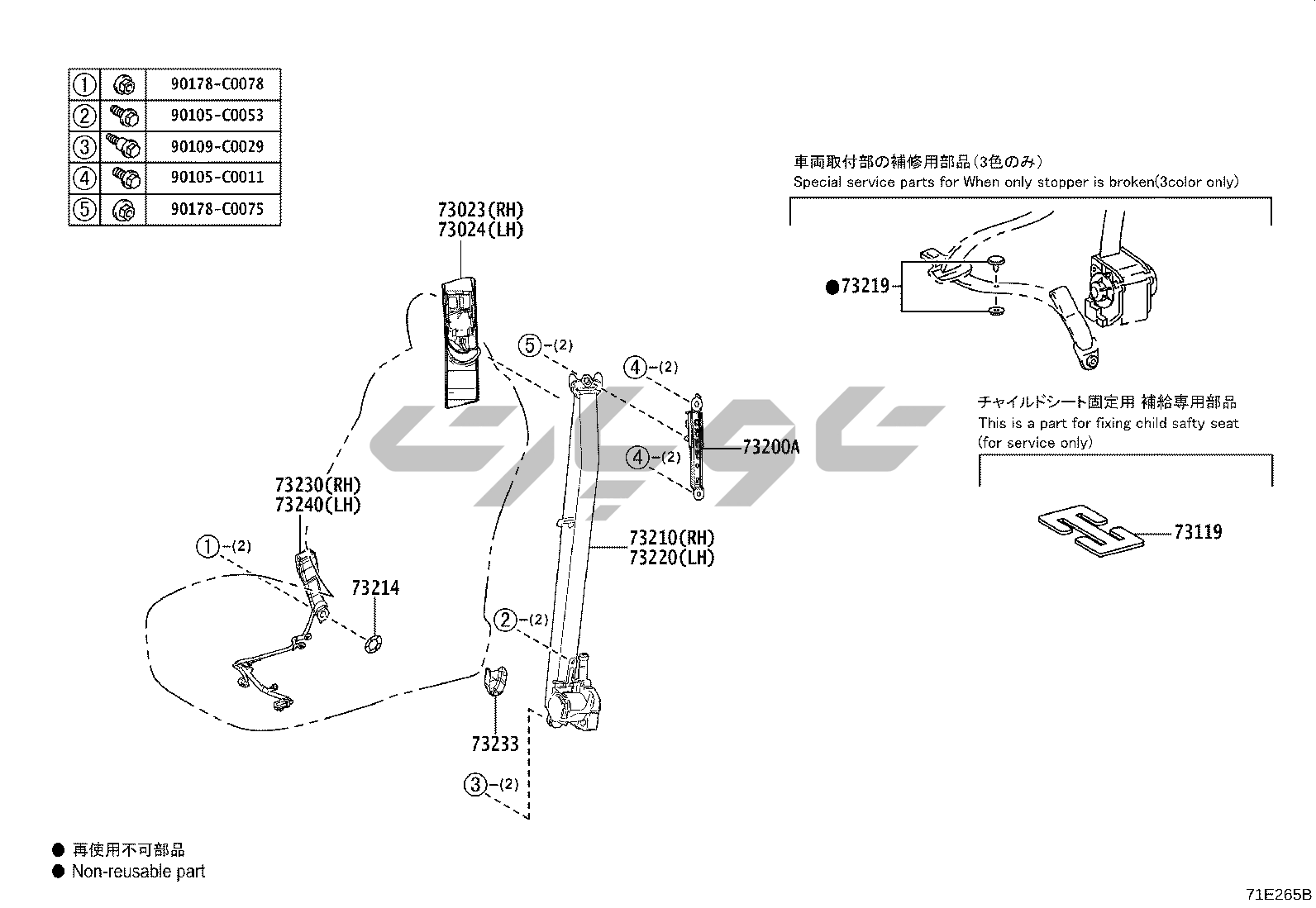 | ① | | 90178-C0078 |
|---|---|---|
| ② | | 90105-C0053 |
| ③ | | 90109-C0029 |
| ④ | | 90105-C0011 |
| ⑤ | | 90178-C0075 |

73023(RH)
73024(LH)

⑤-(2)

④-(2)

73200A

④-(2)

73230(RH)
73240(LH)

①-(2)

73214

73210(RH)
73220(LH)

②-(2)

73233

③-(2)

車両取付部の補修用部品(3色のみ)
Special service parts for When only stopper is broken(3color only)

●73219

チャイルドシート固定用 補給専用部品
This is a part for fixing child safty seat
(for service only)

73119

● 再使用不可部品
● Non-reusable part

71E265B