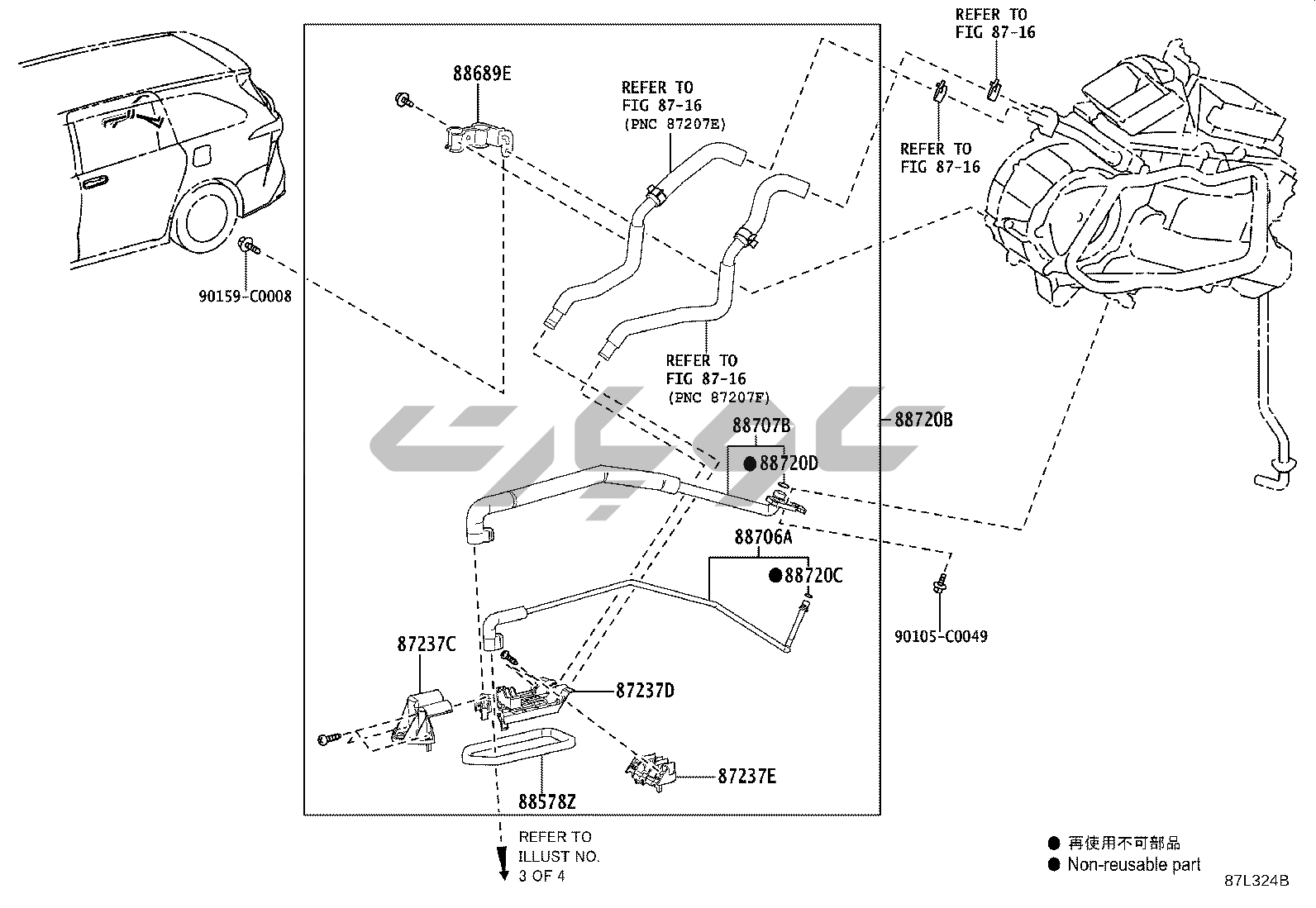 REFER TO
FIG 87-16

88689E

REFER TO
FIG 87-16
(PNC 87207E)

REFER TO
FIG 87-16

90159-C0008

REFER TO
FIG 87-16
(PNC 87207F)

88720B

88707B

● 88720D

88706A

● 88720C

90105-C0049

87237C

87237D

87237E

88578Z

REFER TO
ILLUST NO.
3 OF 4

● 再使用不可部品
● Non-reusable part

87L324B